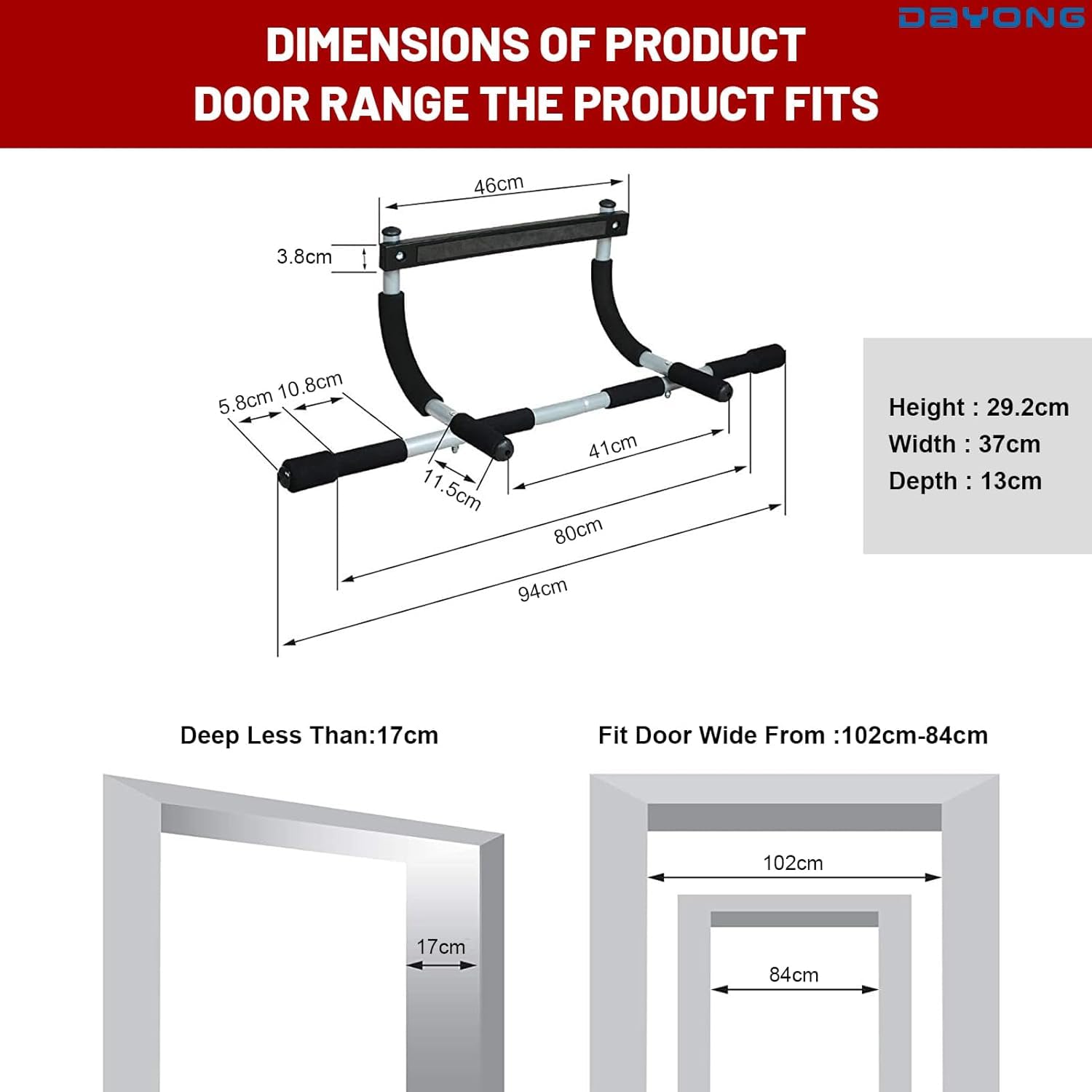 DAYONG

DIMENSIONS OF PRODUCT
DOOR RANGE THE PRODUCT FITS

46cm

3.8cm

5.8cm 10.8cm

11.5cm

41cm

80cm

94cm

Height : 29.2cm
Width : 37cm
Depth : 13cm

Deep Less Than:17cm

17cm

Fit Door Wide From :102cm-84cm

102cm

84cm