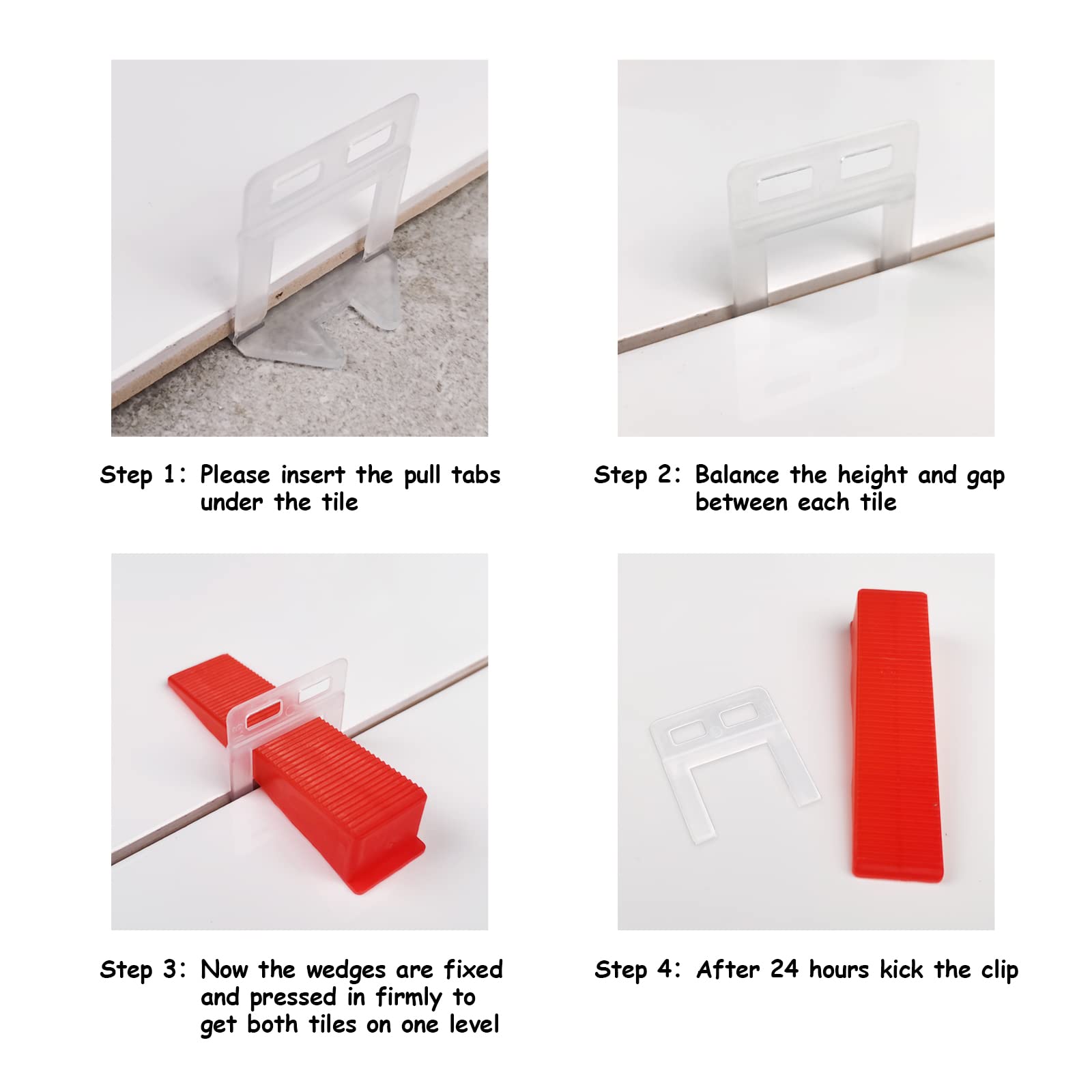 Step 1: Please insert the pull tabs under the tile

Step 2: Balance the height and gap between each tile

Step 3: Now the wedges are fixed and pressed in firmly to get both tiles on one level

Step 4: After 24 hours kick the clip