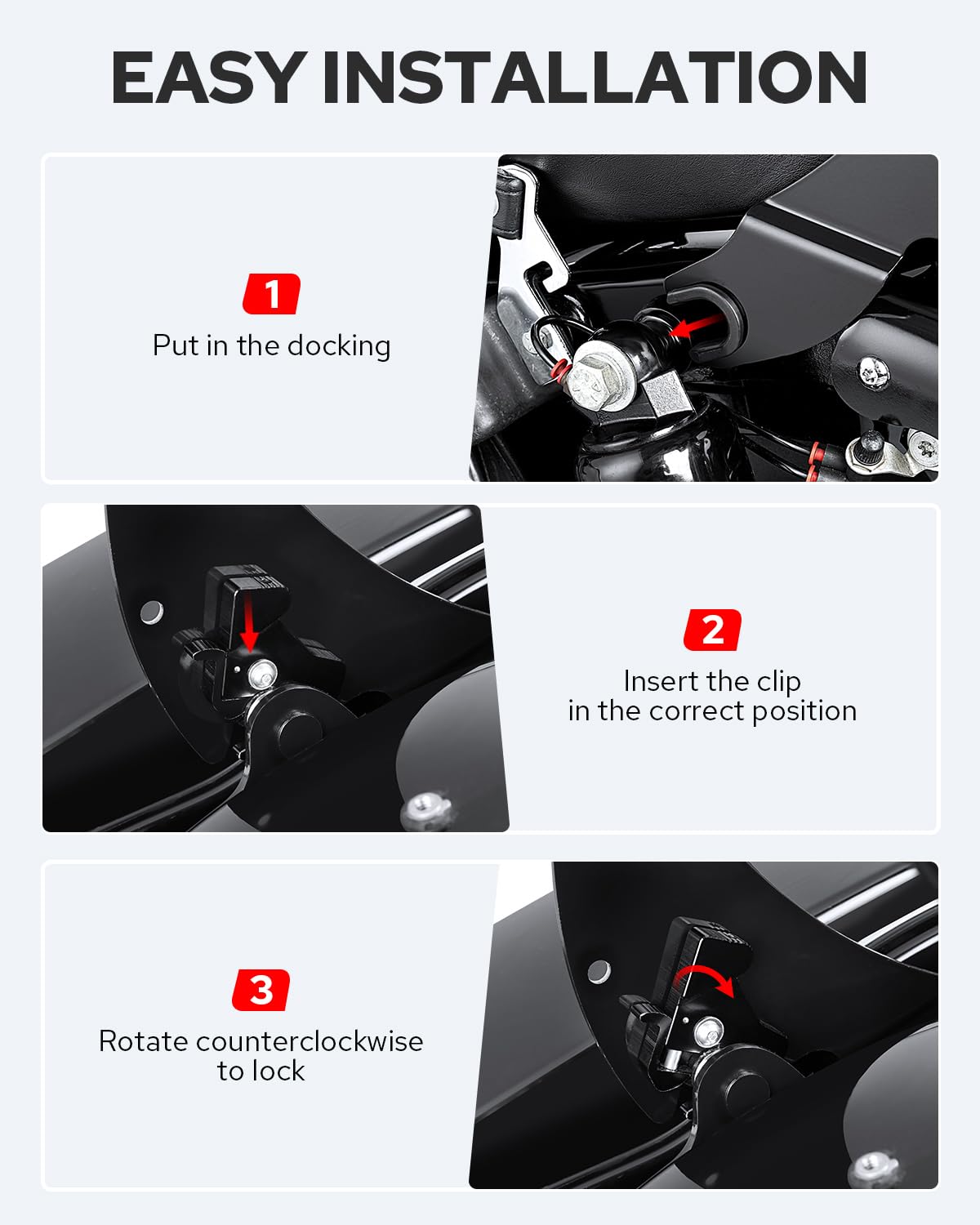 EASY INSTALLATION

1
Put in the docking

2
Insert the clip in the correct position

3
Rotate counterclockwise to lock