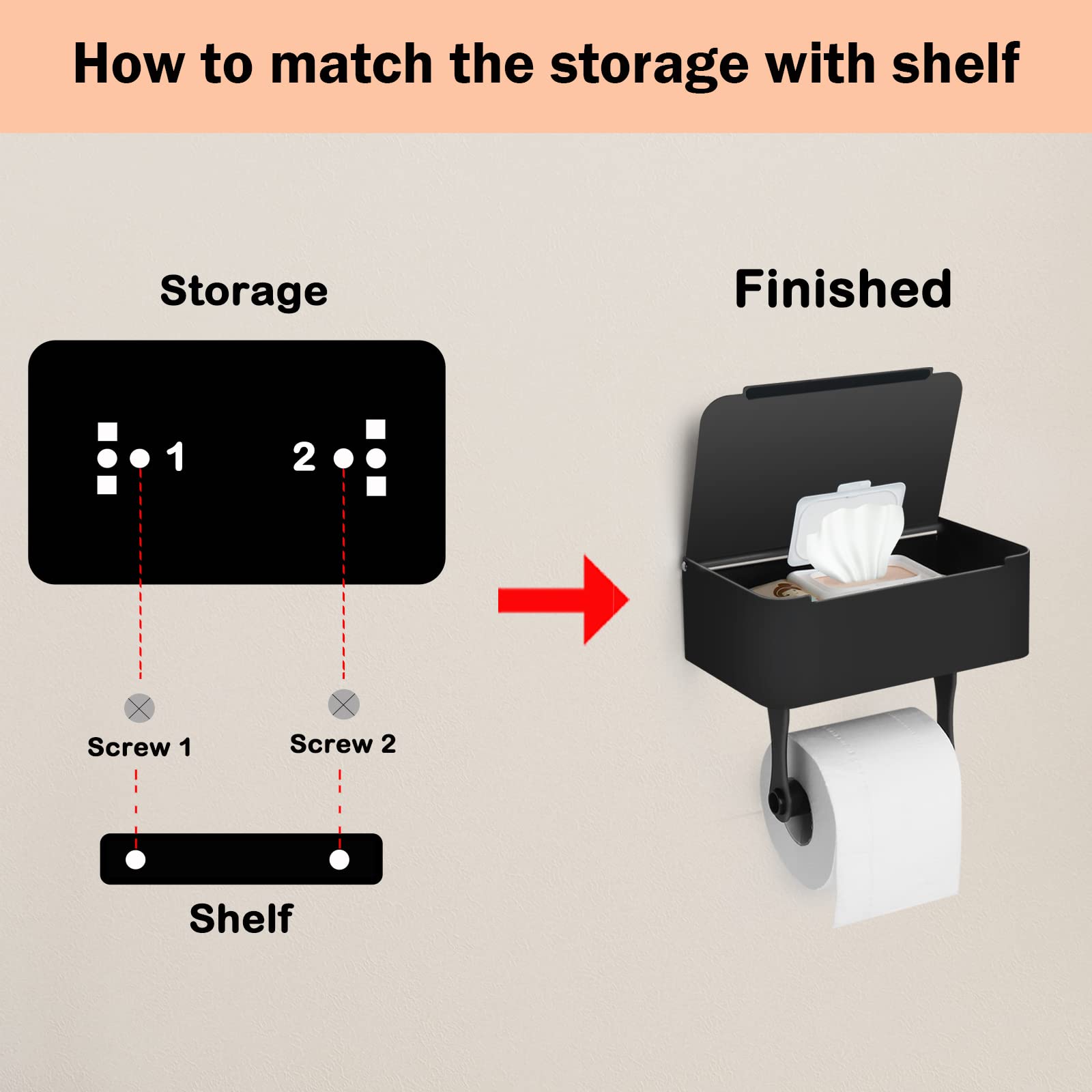 How to match the storage with shelf

Storage

1

2

Screw 1

Screw 2

Shelf

Finished