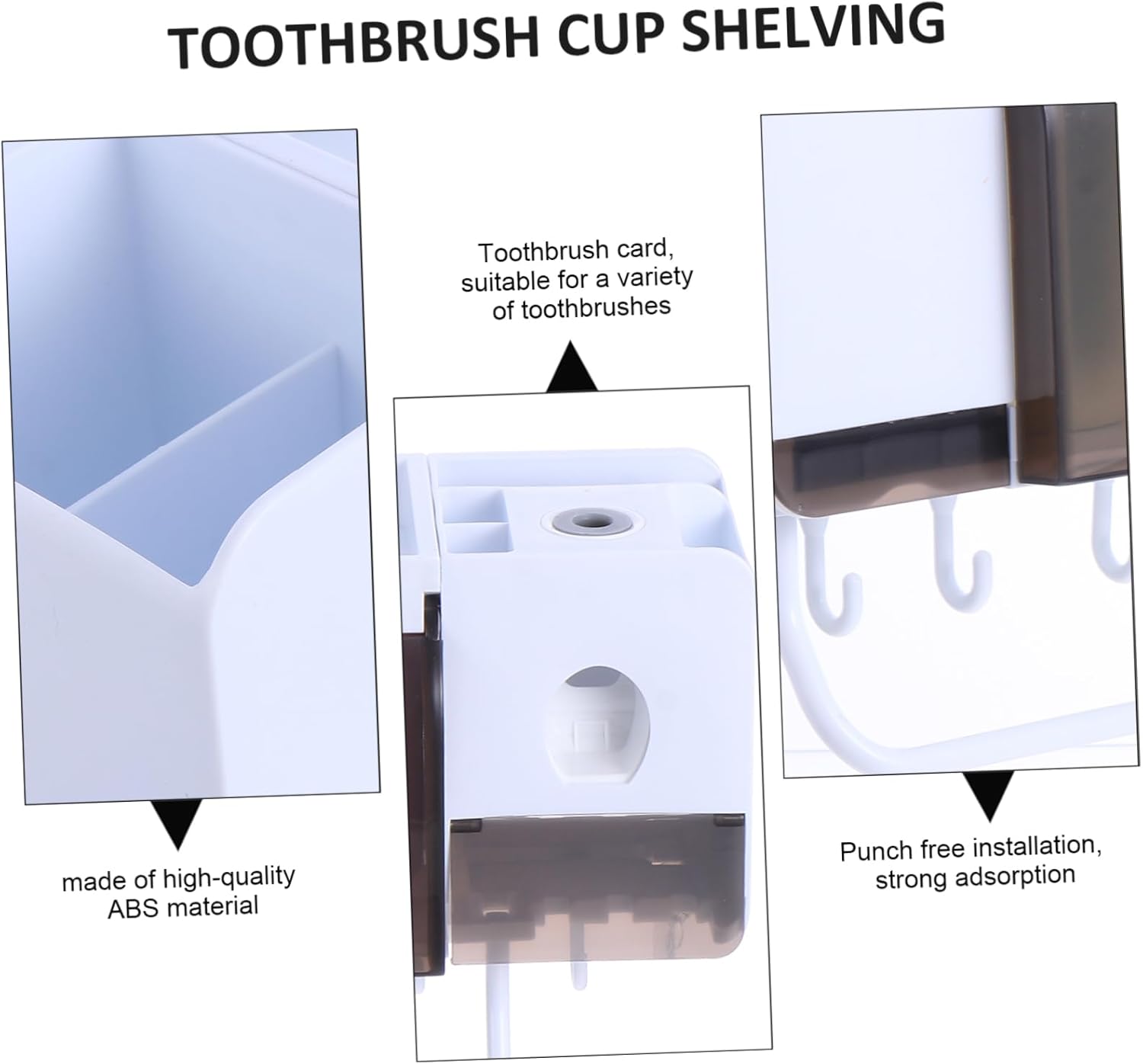 TOOTHBRUSH CUP SHELVING

Toothbrush card, suitable for a variety of toothbrushes

made of high-quality ABS material

Punch free installation, strong adsorption