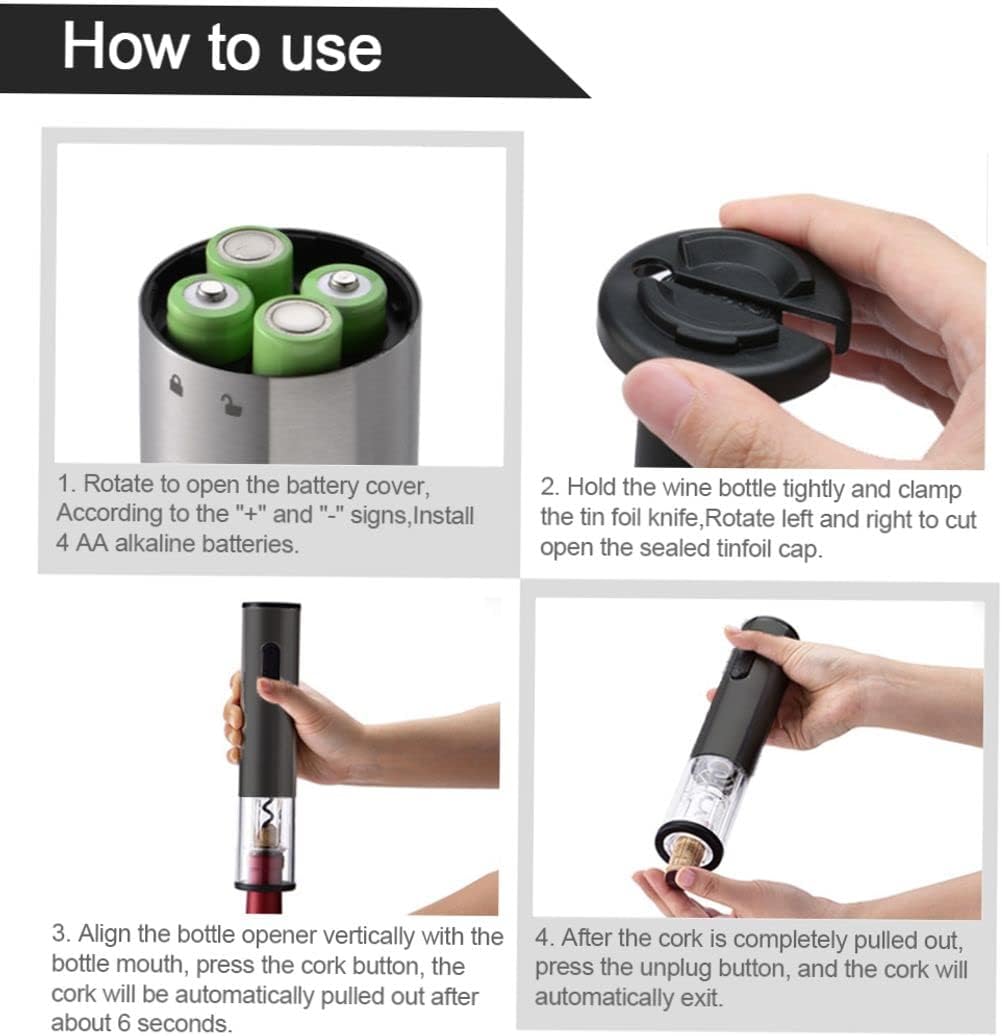 How to use

1. Rotate to open the battery cover, According to the "+" and "-" signs,Install 4 AA alkaline batteries.

2. Hold the wine bottle tightly and clamp the tin foil knife,Rotate left and right to cut open the sealed tinfoil cap.

3. Align the bottle opener vertically with the bottle mouth, press the cork button, the cork will be automatically pulled out after about 6 seconds.

4. After the cork is completely pulled out, press the unplug button, and the cork will automatically exit.