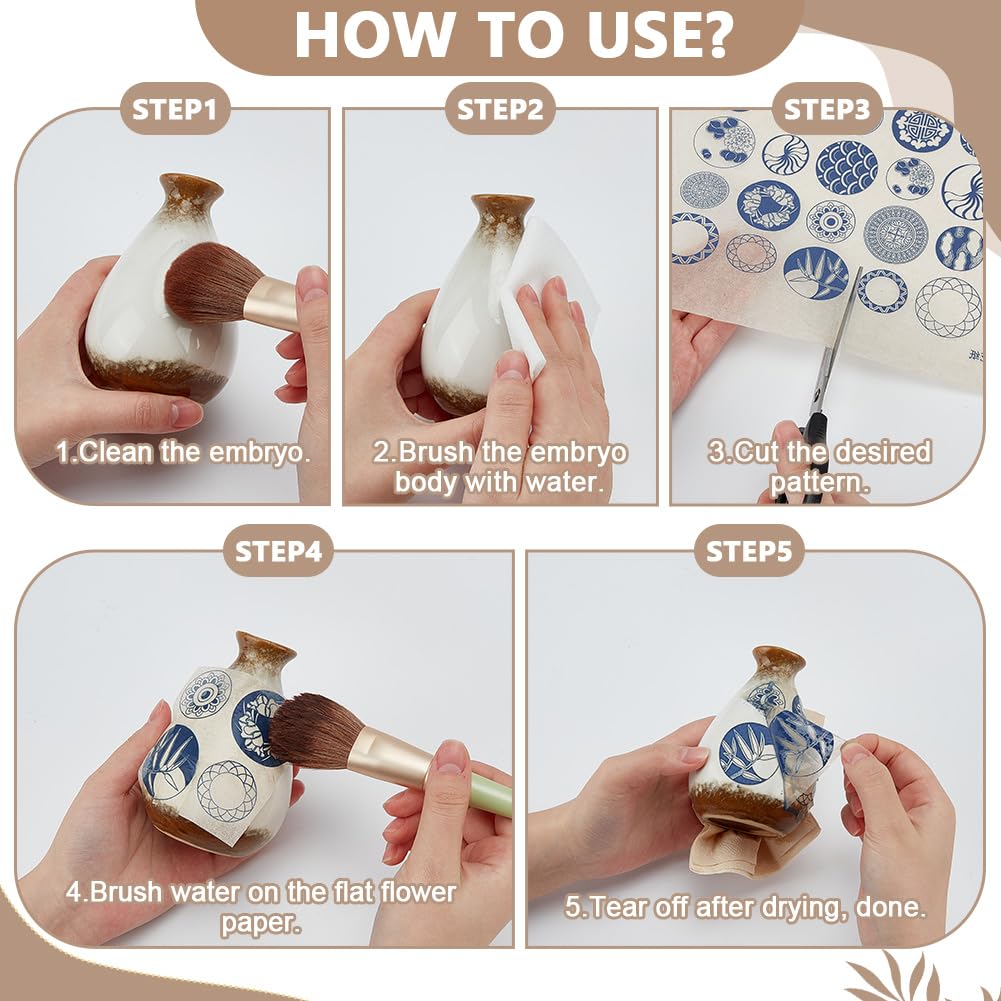 HOW TO USE?

STEP1

1.Clean the embryo.

STEP2

2.Brush the embryo body with water.

STEP3

3.Cut the desired pattern.

STEP4

4.Brush water on the flat flower paper.

STEP5

5.Tear off after drying, done.