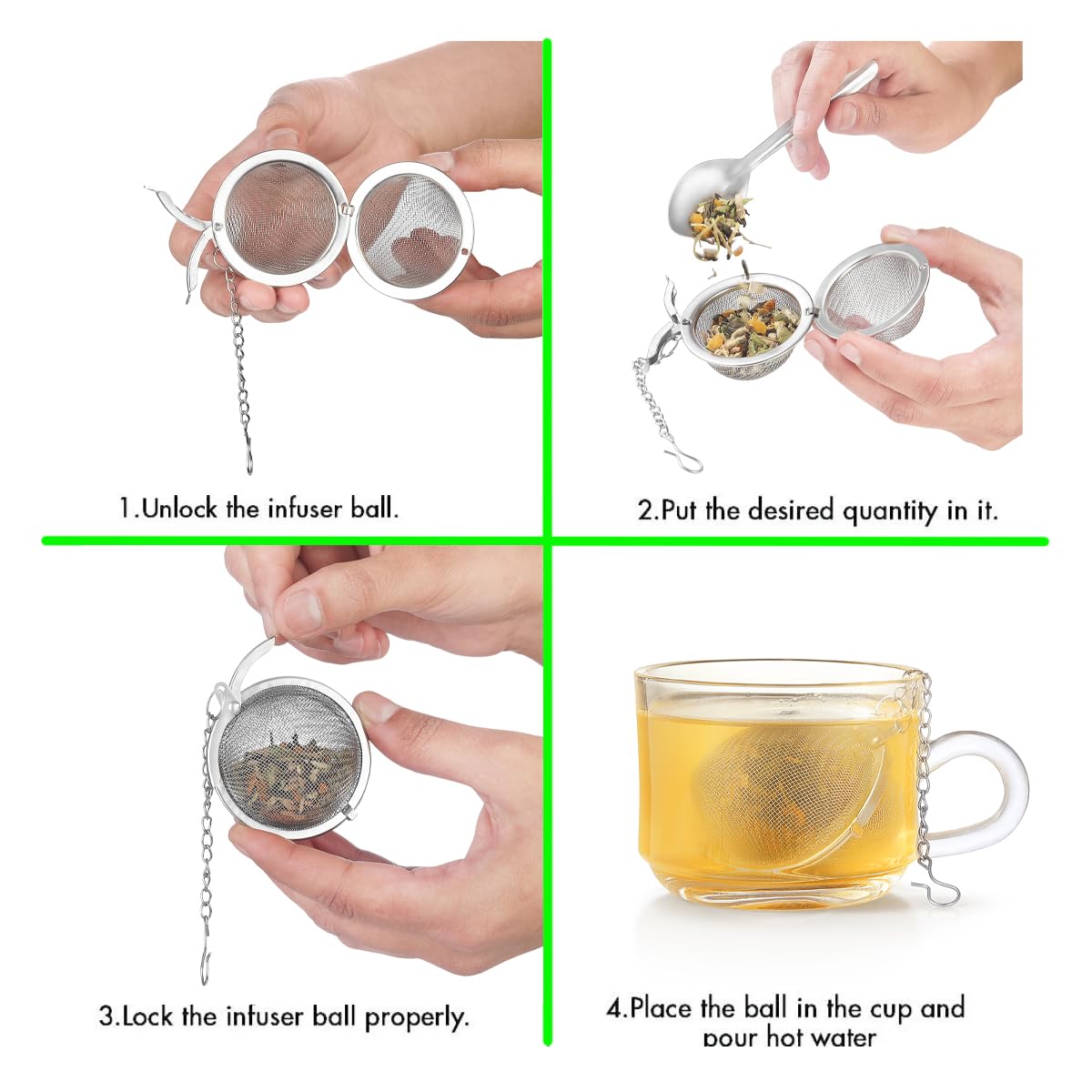 1.Unlock the infuser ball.

2.Put the desired quantity in it.

3.Lock the infuser ball properly.

4.Place the ball in the cup and pour hot water