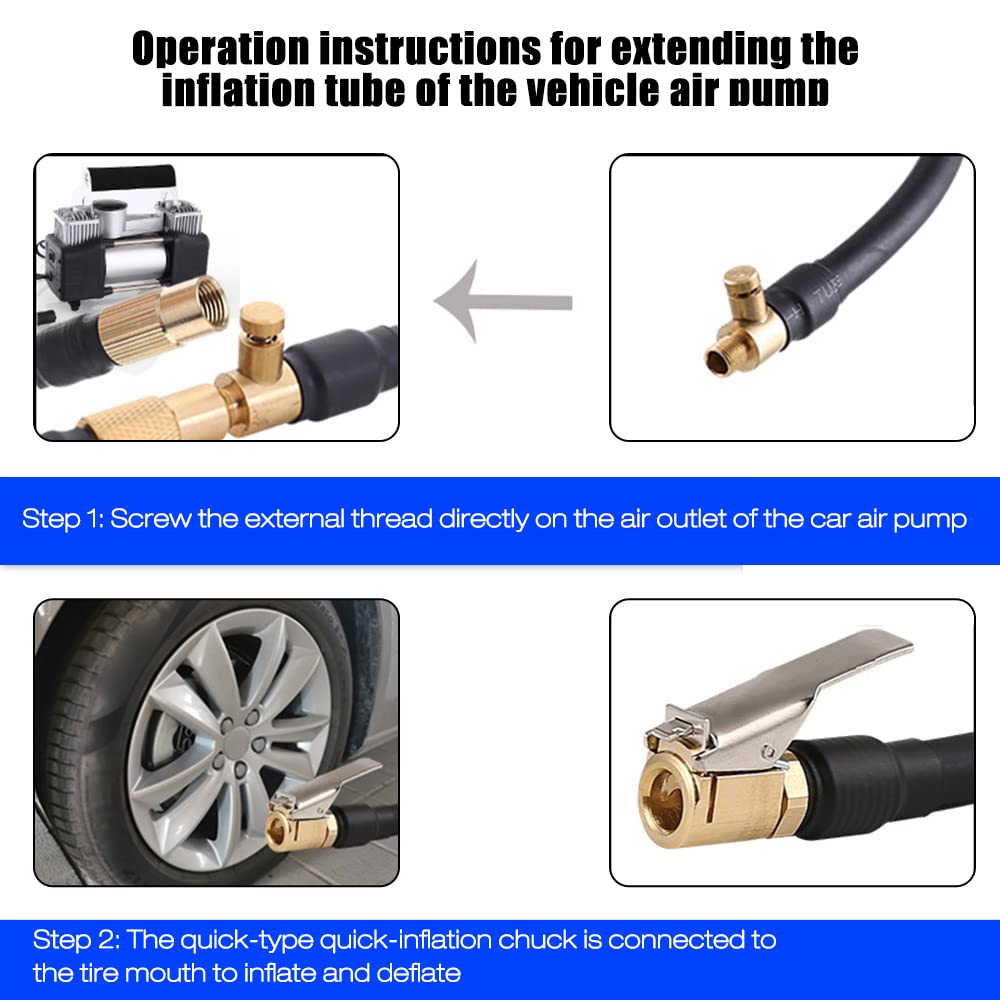 Operation instructions for extending the inflation tube of the vehicle air pump

Step 1: Screw the external thread directly on the air outlet of the car air pump

Step 2: The quick-type quick-inflation chuck is connected to the tire mouth to inflate and deflate