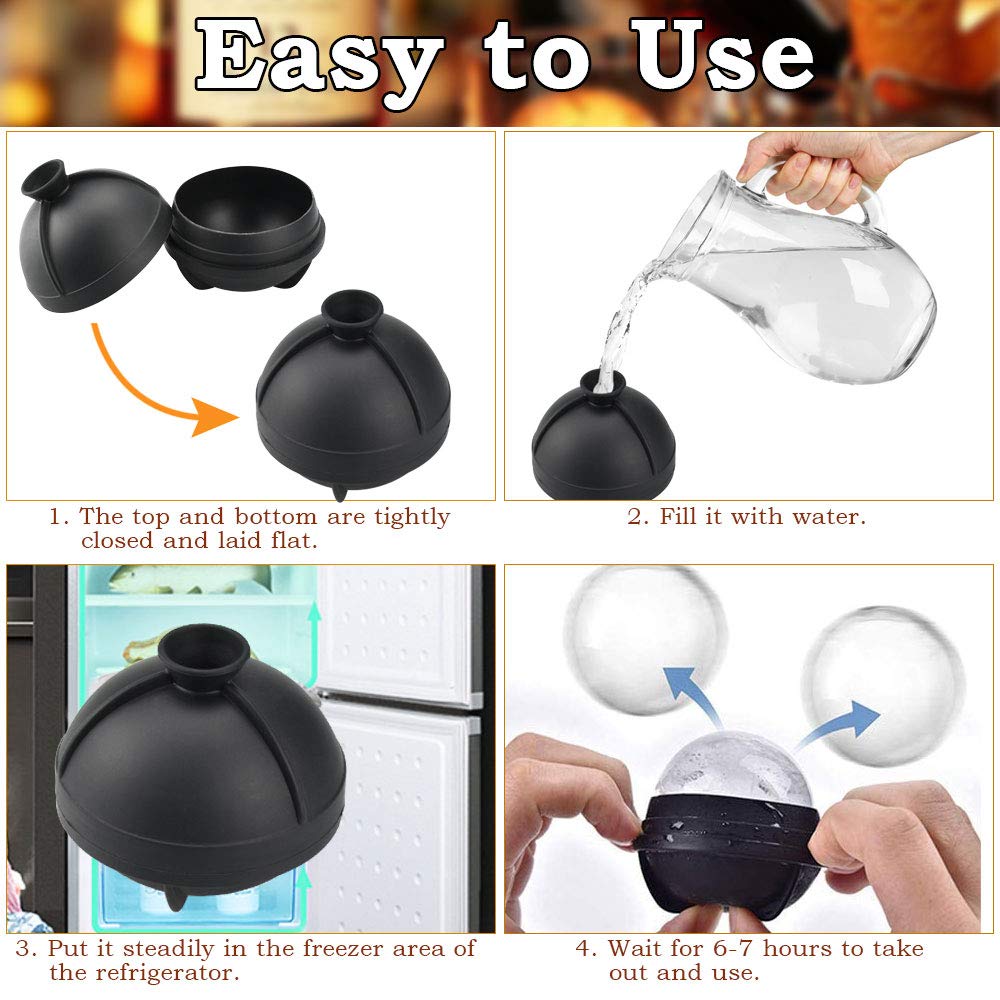 Easy to Use

1. The top and bottom are tightly closed and laid flat.

2. Fill it with water.

3. Put it steadily in the freezer area of the refrigerator.

4. Wait for 6-7 hours to take out and use.