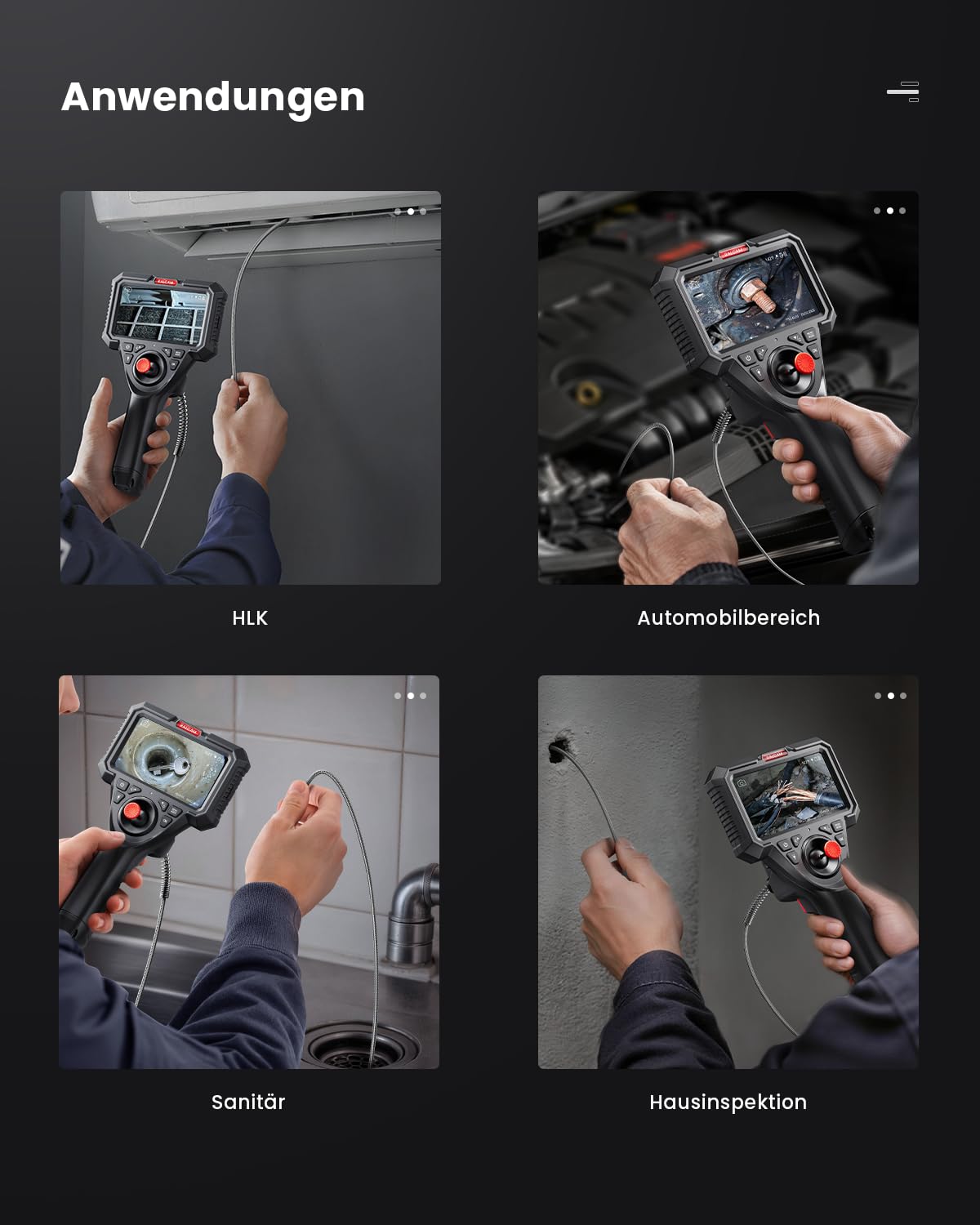 Anwendungen

HLK

Automobilbereich

Sanitär

Hausinspektion