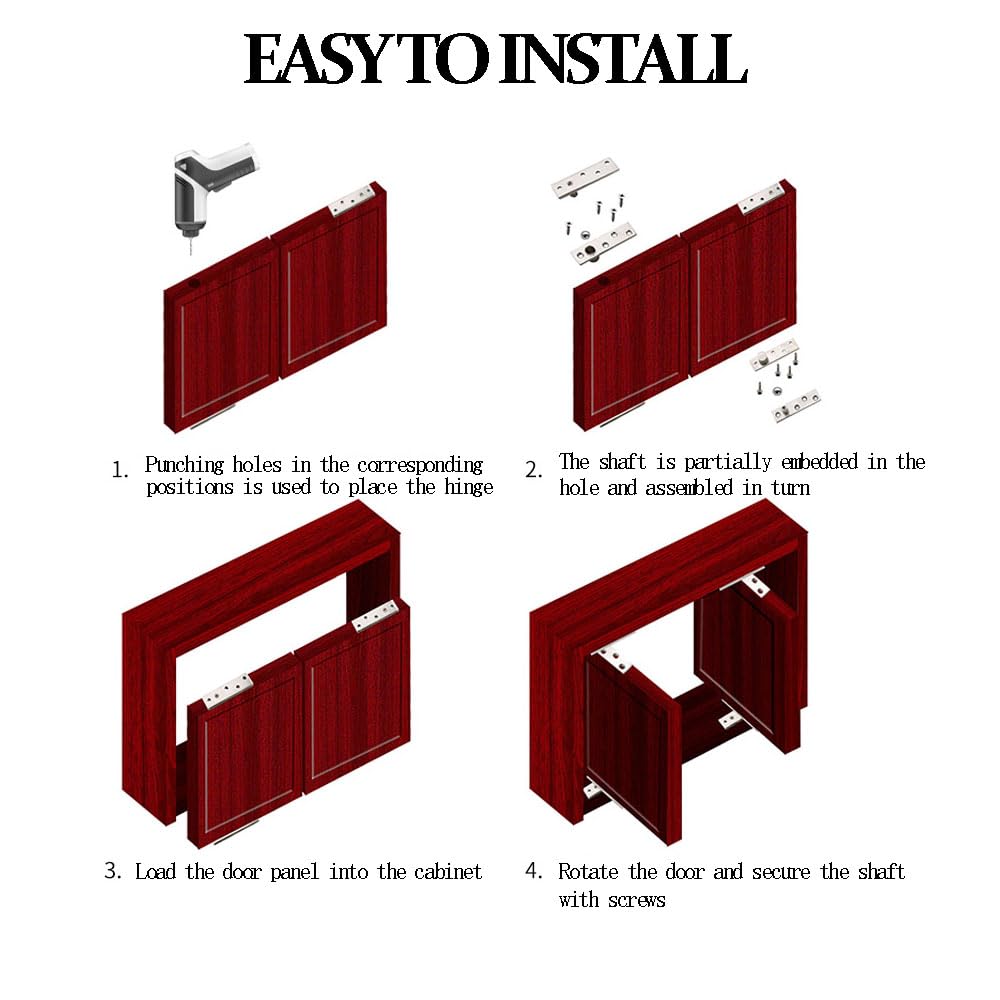 EASY TO INSTALL

1. Punching holes in the corresponding positions is used to place the hinge

2. The shaft is partially embedded in the hole and assembled in turn

3. Load the door panel into the cabinet

4. Rotate the door and secure the shaft with screws