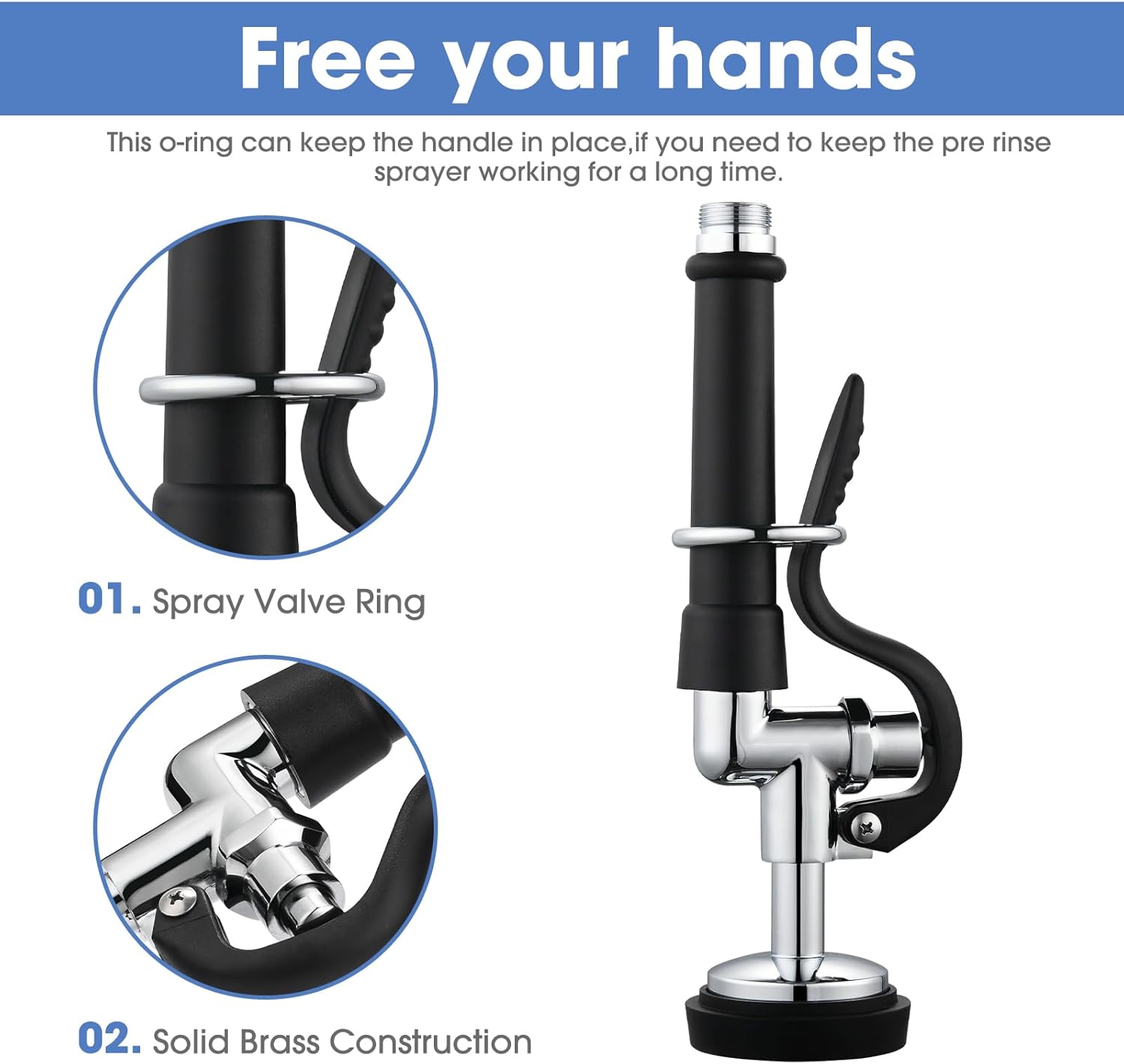 Free your hands

This o-ring can keep the handle in place,if you need to keep the pre rinse sprayer working for a long time.

01. Spray Valve Ring

02. Solid Brass Construction