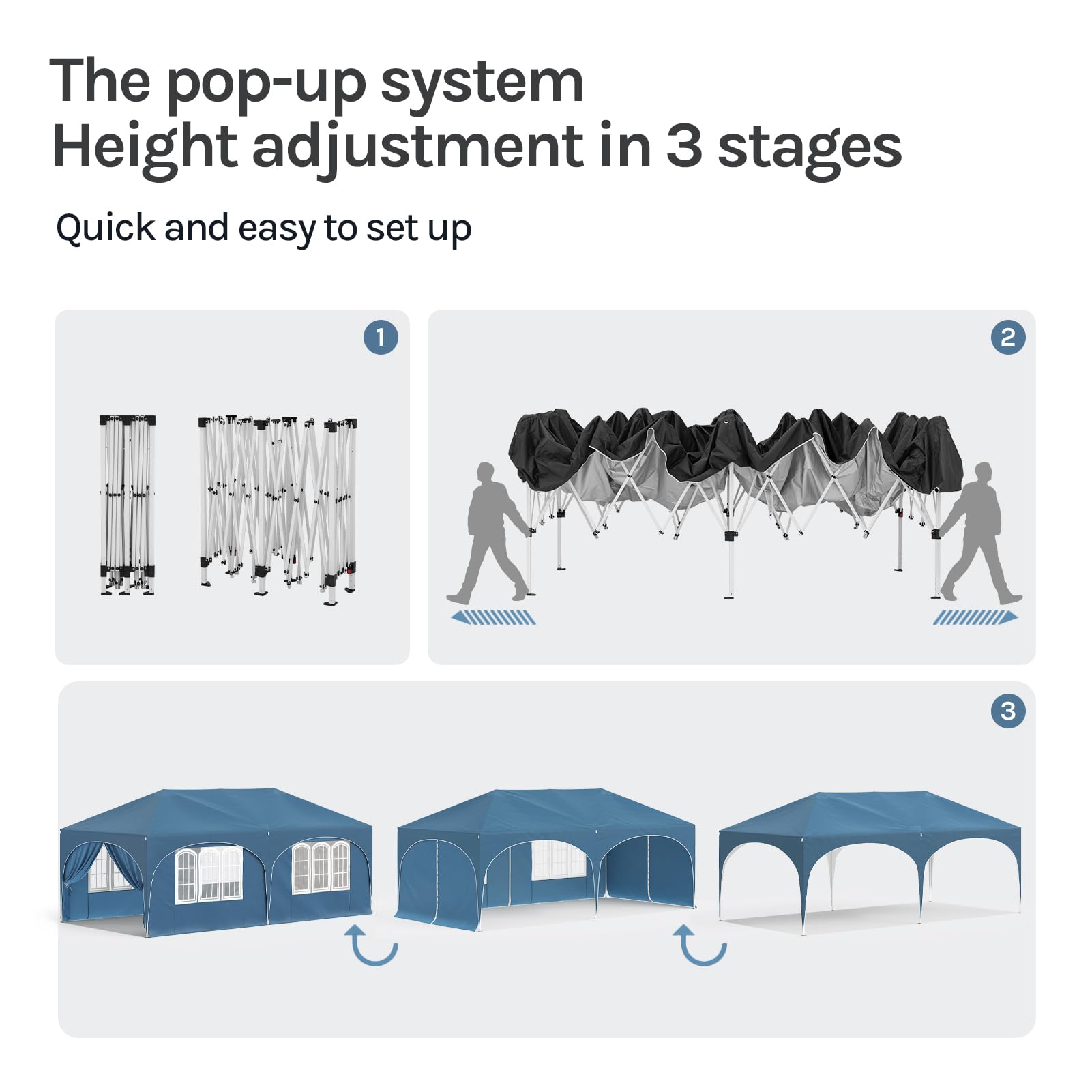 The pop-up system
Height adjustment in 3 stages

Quick and easy to set up

1

2

3