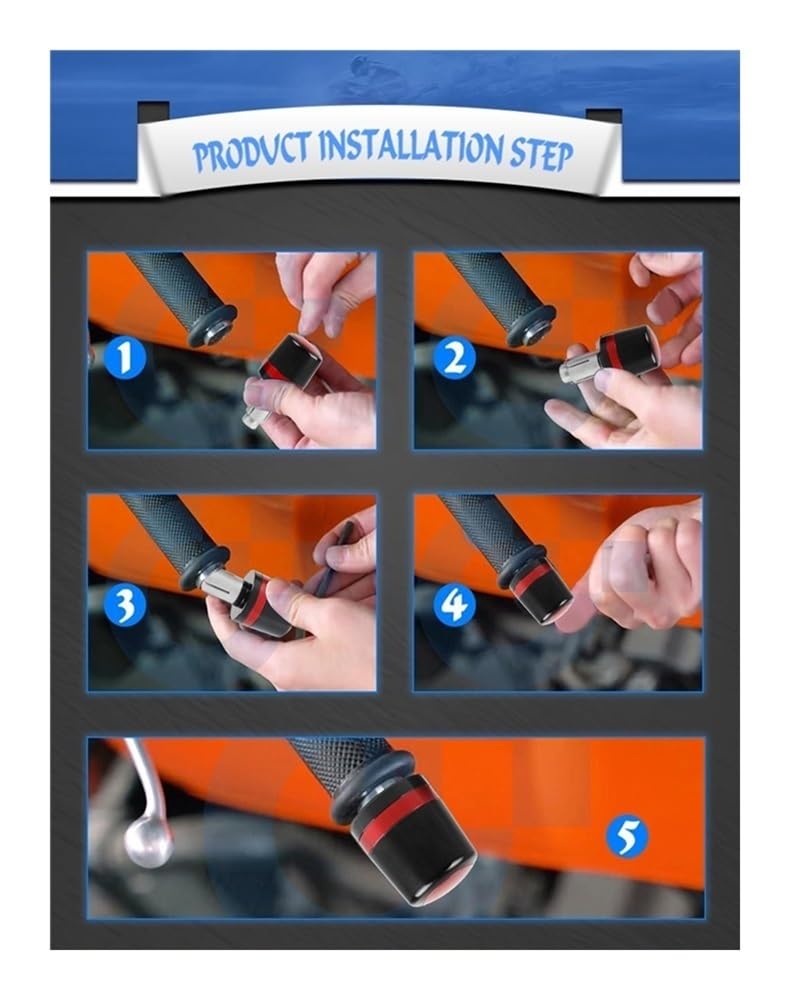 PRODUCT INSTALLATION STEP

1

2

3

4

5