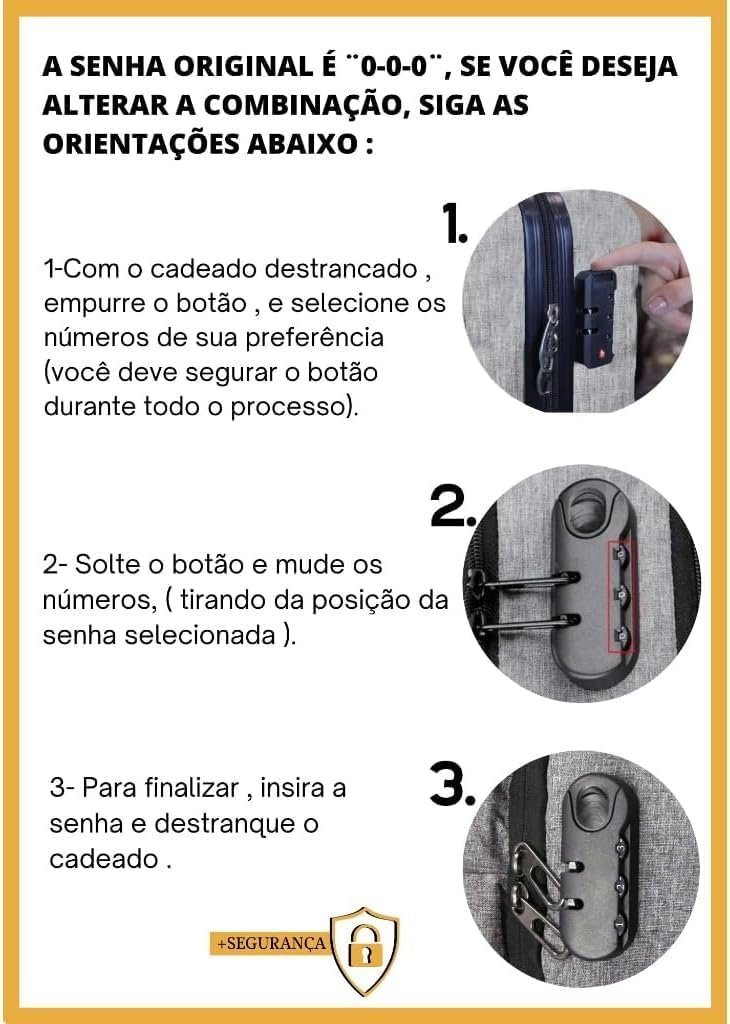 A SENHA ORIGINAL É ¨0-0-0¨, SE VOCÊ DESEJA ALTERAR A COMBINAÇÃO, SIGA AS ORIENTAÇÕES ABAIXO :

1.

1-Com o cadeado destrancado , empurre o botão , e selecione os números de sua preferência (você deve segurar o botão durante todo o processo).

2.

2- Solte o botão e mude os números, ( tirando da posição da senha selecionada ).

3.

3- Para finalizar , insira a senha e destranque o cadeado .

+SEGURANÇA