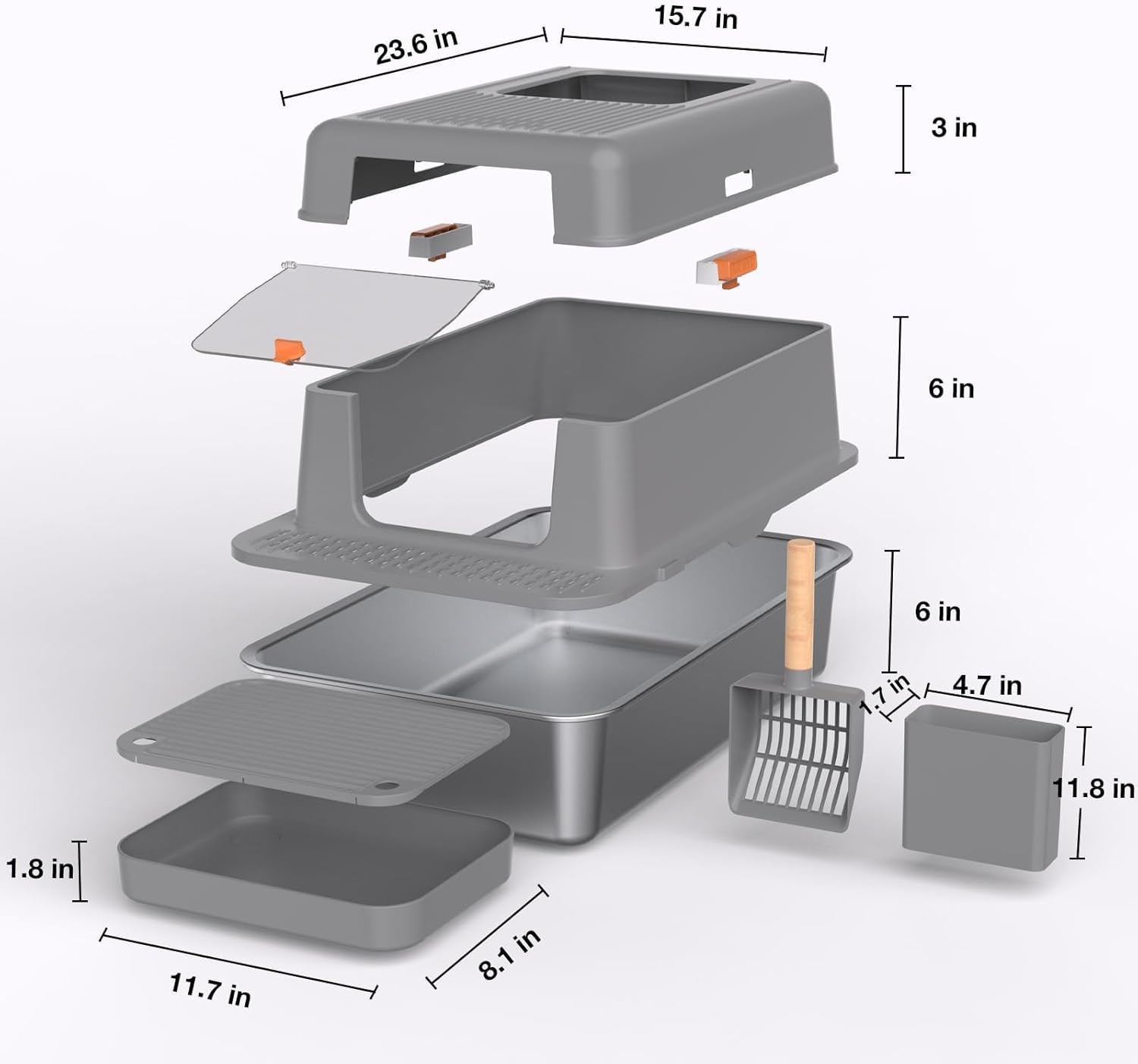 23.6 in

15.7 in

3 in

6 in

6 in

1.7 in

4.7 in

11.8 in

1.8 in

11.7 in

8.1 in