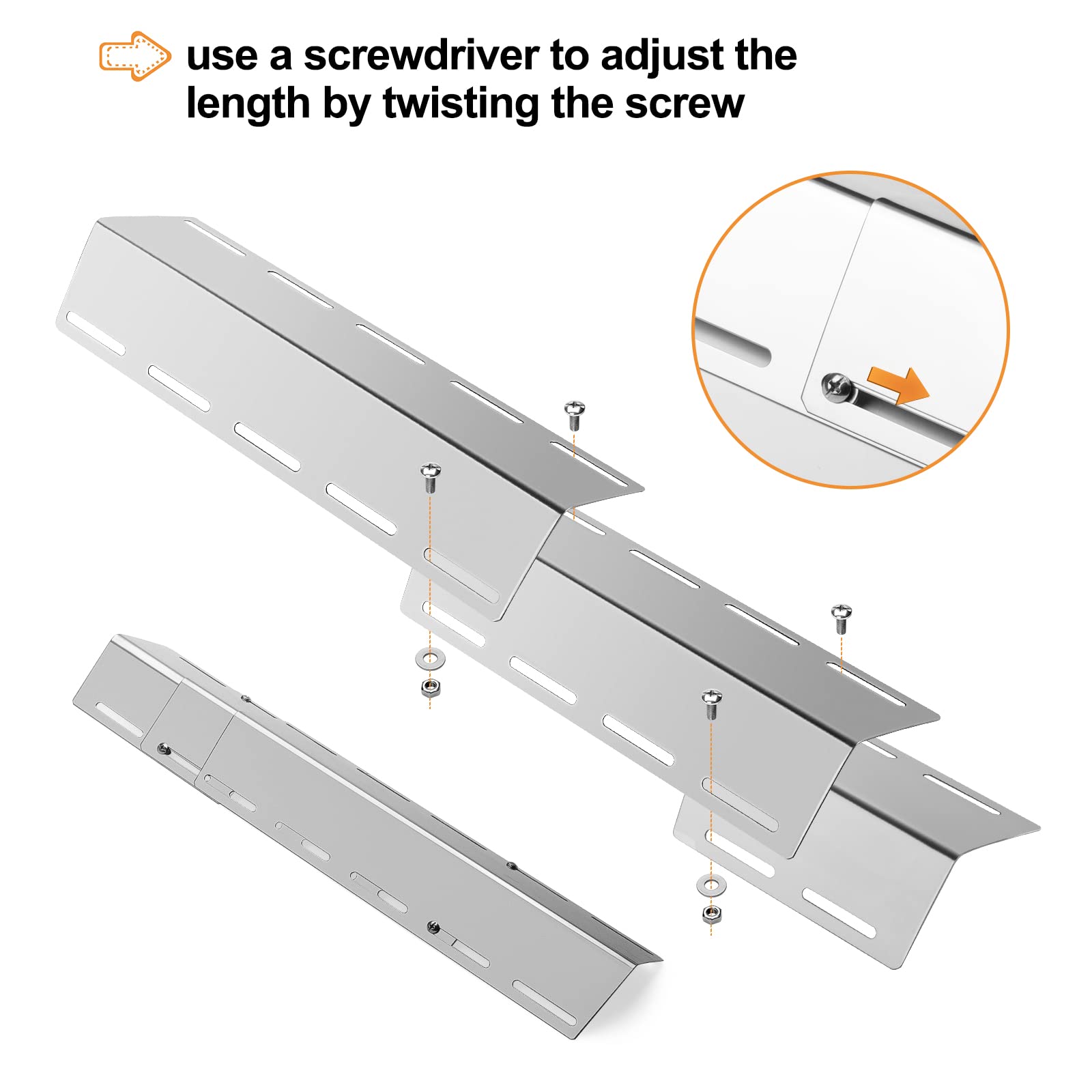 use a screwdriver to adjust the length by twisting the screw