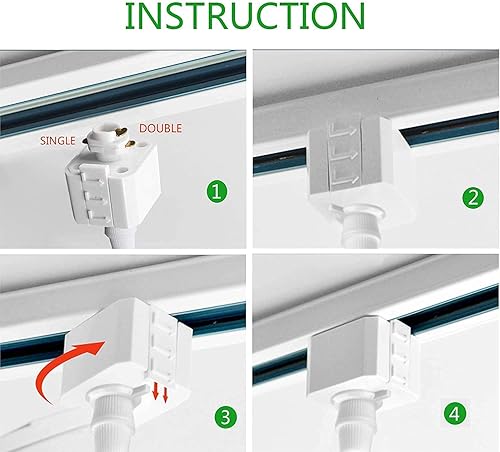 INSTRUCTION

SINGLE
DOUBLE

1

2

3

4