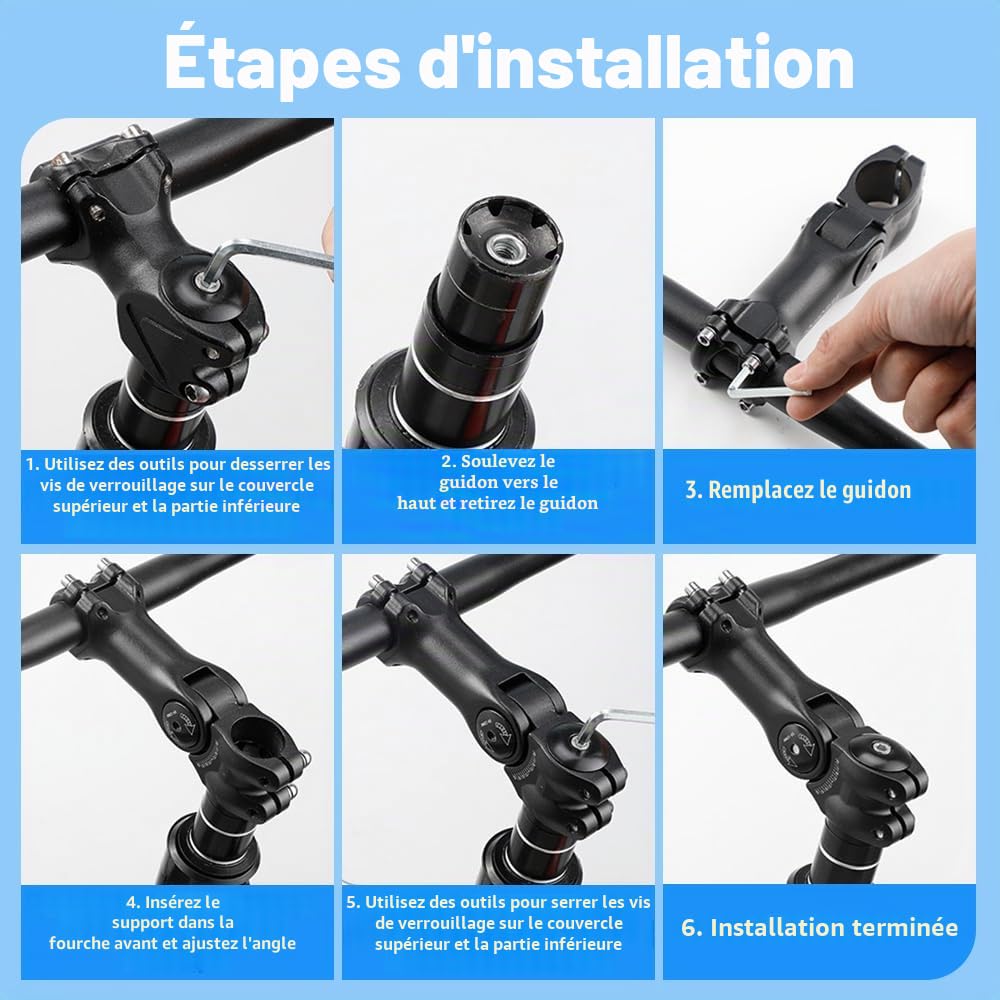 Étapes d'installation

1. Utilisez des outils pour desserrer les vis de verrouillage sur le couvercle supérieur et la partie inférieure

2. Soulevez le guidon vers le haut et retirez le guidon

3. Remplacez le guidon

4. Insérez le support dans la fourche avant et ajustez l'angle

5. Utilisez des outils pour serrer les vis de verrouillage sur le couvercle supérieur et la partie inférieure

6. Installation terminée