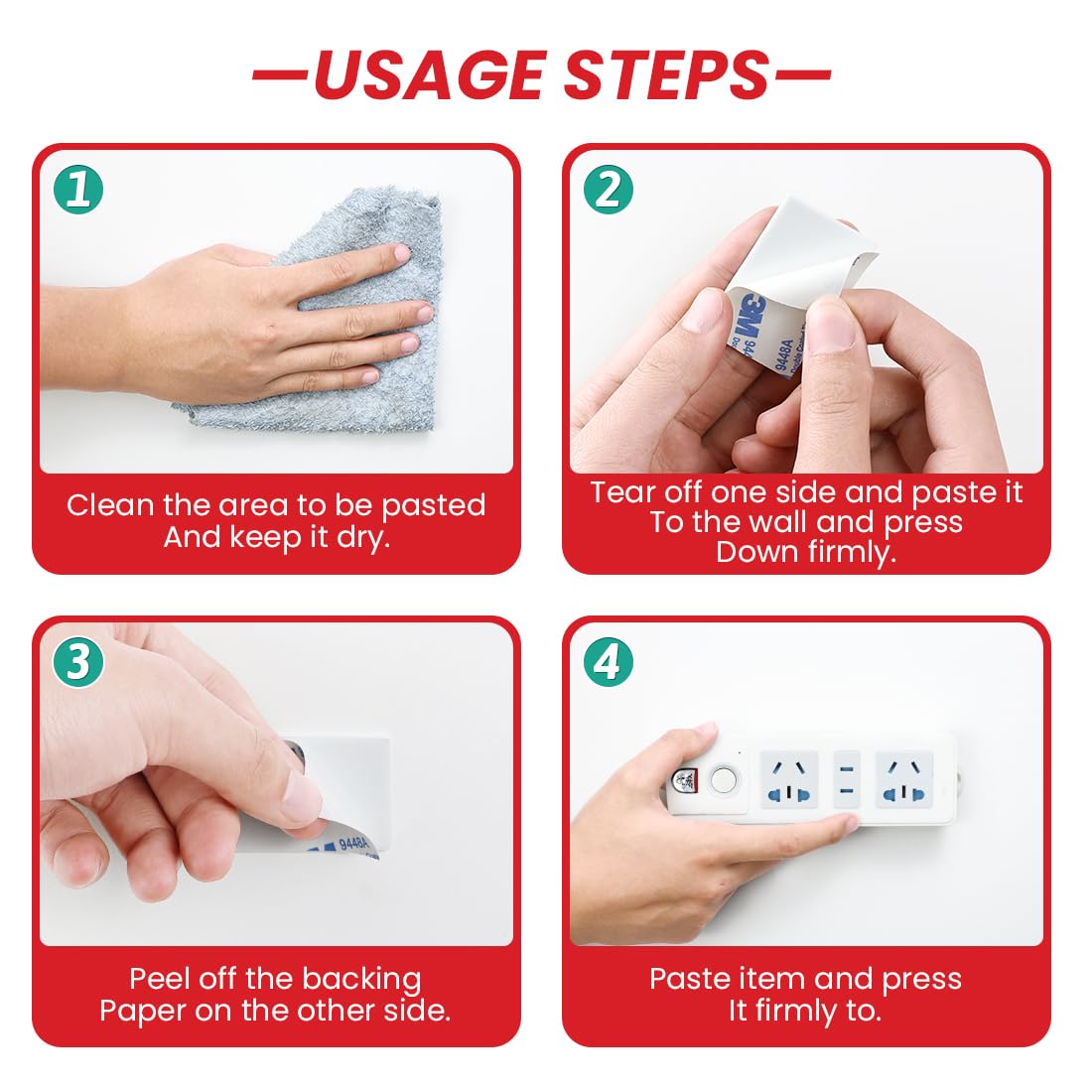 —USAGE STEPS—

1

Clean the area to be pasted
And keep it dry.

2

3M
9448A

Tear off one side and paste it
To the wall and press
Down firmly.

3

9448A

Peel off the backing
Paper on the other side.

4

Paste item and press
It firmly to.