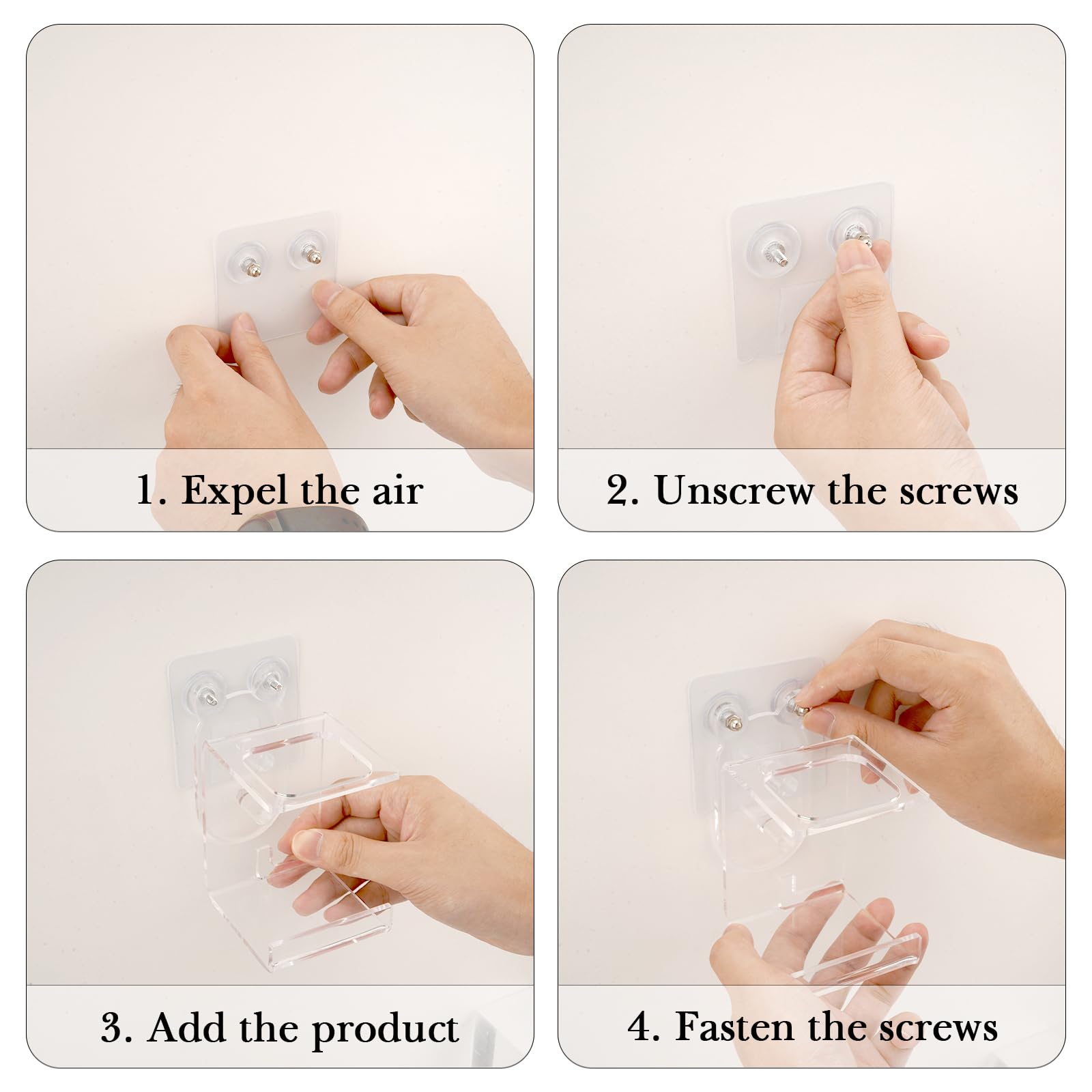 1. Expel the air

2. Unscrew the screws

3. Add the product

4. Fasten the screws