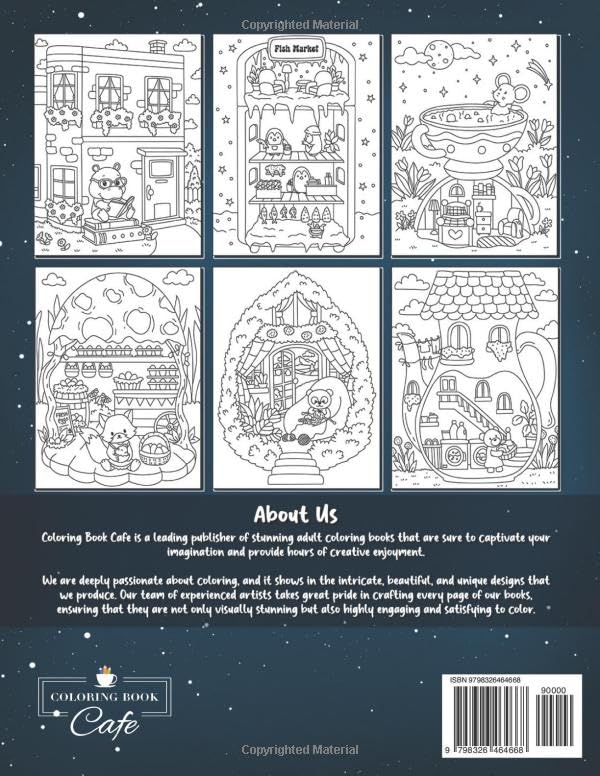 Copyrighted Material

Fish Market

About Us

Coloring Book Cafe is a leading publisher of stunning adult coloring books that are sure to captivate your imagination and provide hours of creative enjoyment.

We are deeply passionate about coloring, and it shows in the intricate, beautiful, and unique designs that we produce. Our team of experienced artists takes great pride in crafting every page of our books, ensuring that they are not only visually stunning but also highly engaging and satisfying to color.

COLORING BOOK Cafe

ISBN 9798326464668

90000

9 798326 464668

Copyrighted Material