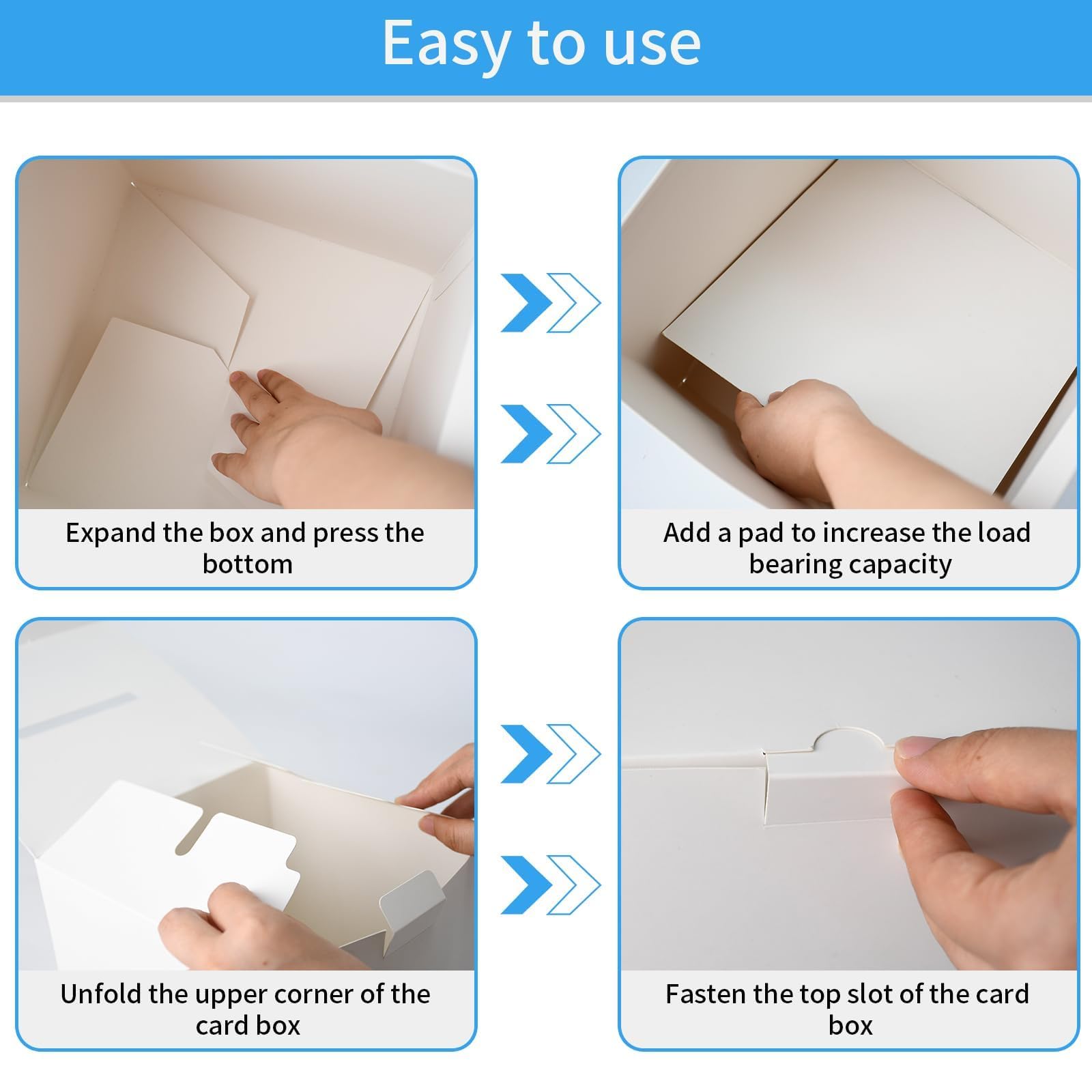 Easy to use

Expand the box and press the bottom

Add a pad to increase the load bearing capacity

Unfold the upper corner of the card box

Fasten the top slot of the card box