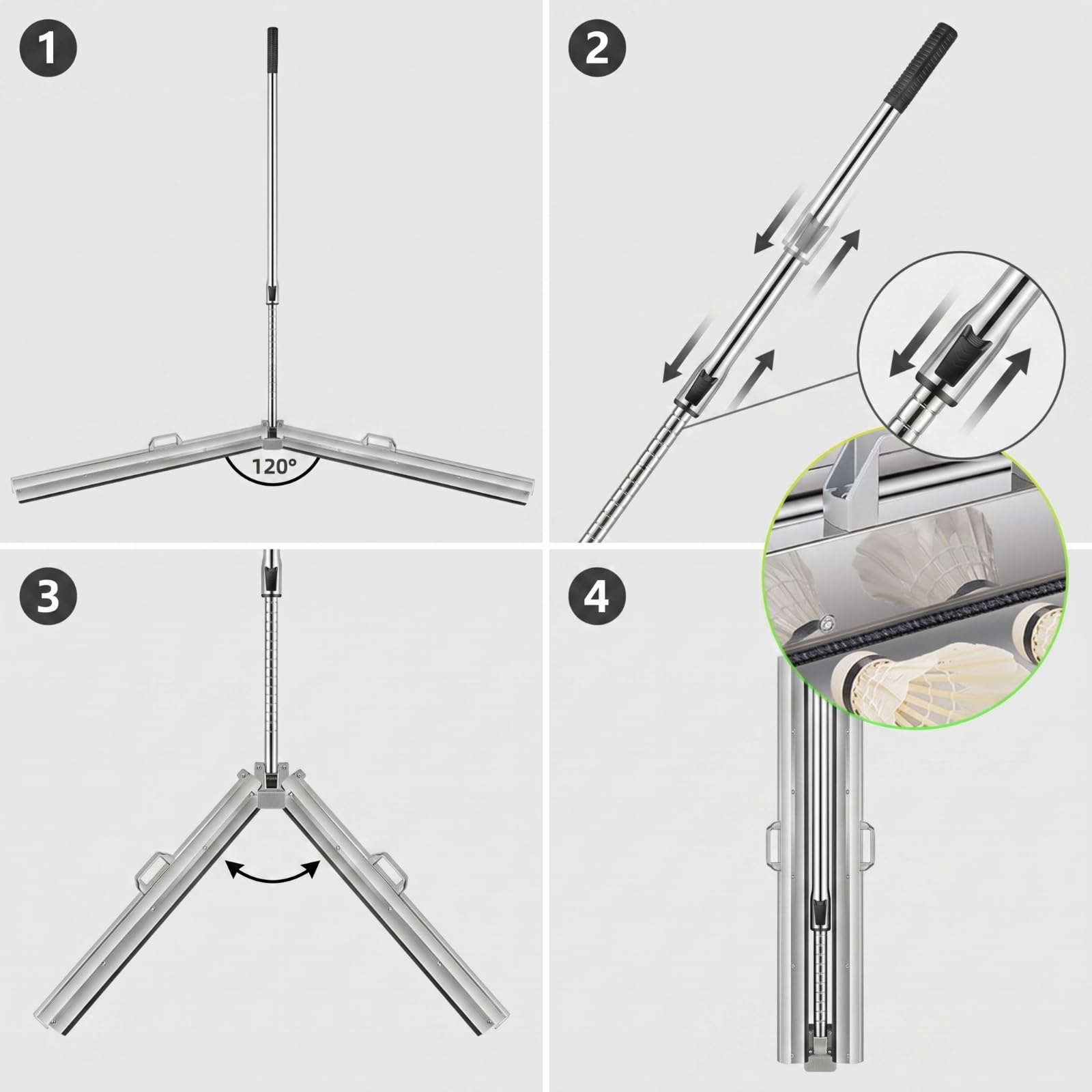 1

120°

2

3

4