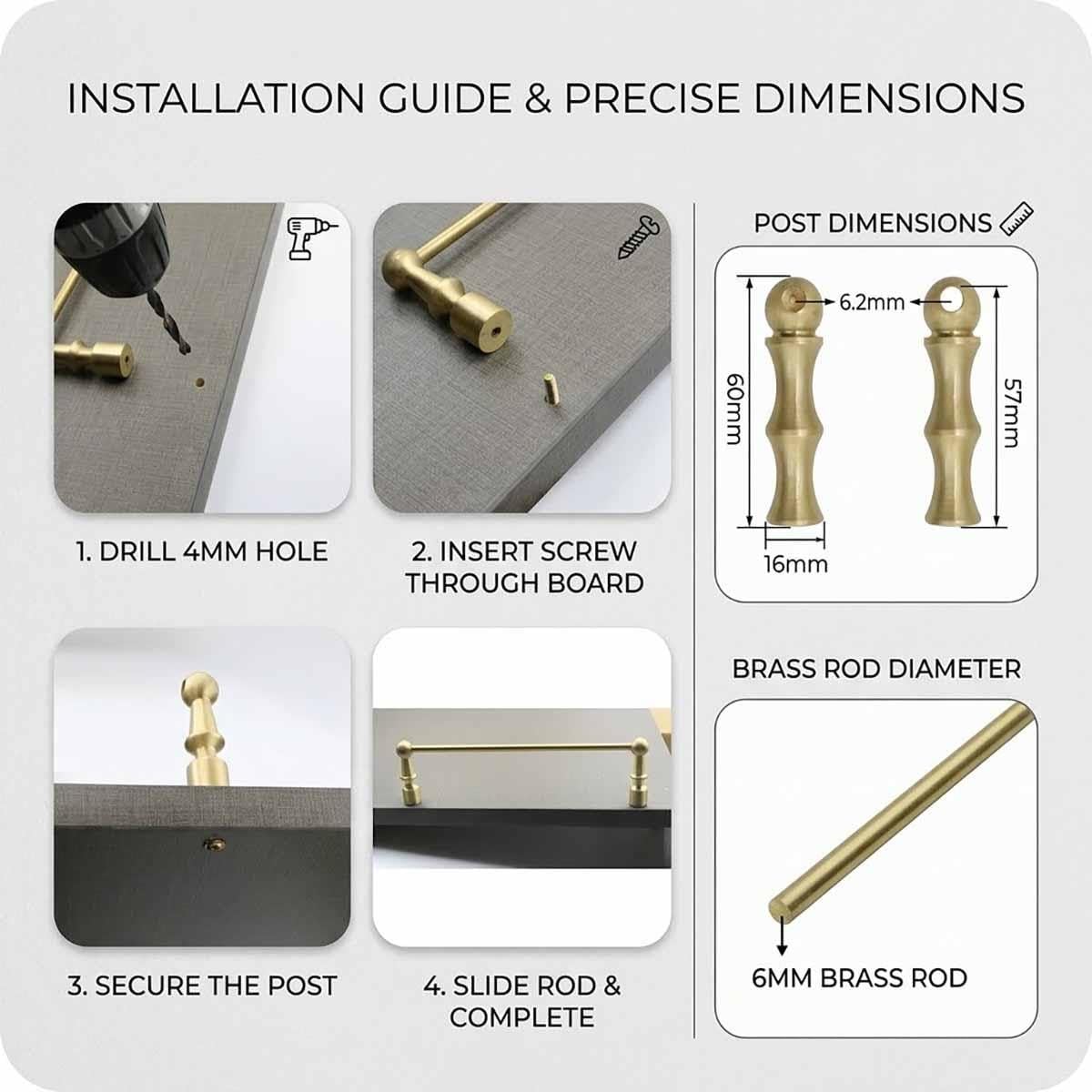 INSTALLATION GUIDE & PRECISE DIMENSIONS

1. DRILL 4MM HOLE

2. INSERT SCREW THROUGH BOARD

3. SECURE THE POST

4. SLIDE ROD & COMPLETE

POST DIMENSIONS

6.2mm

60mm

57mm

16mm

BRASS ROD DIAMETER

6MM BRASS ROD