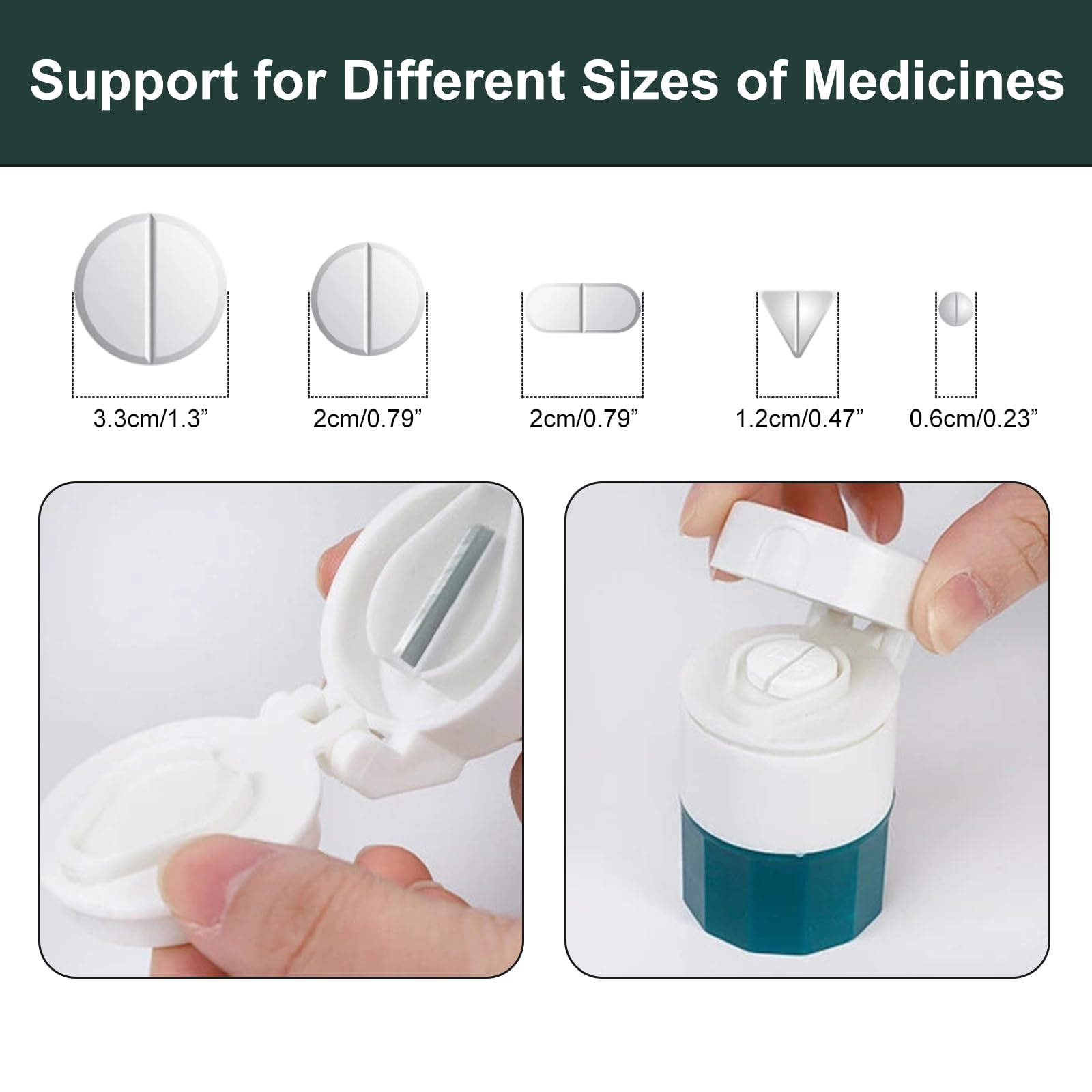 Support for Different Sizes of Medicines

3.3cm/1.3”

2cm/0.79”

2cm/0.79”

1.2cm/0.47”

0.6cm/0.23”