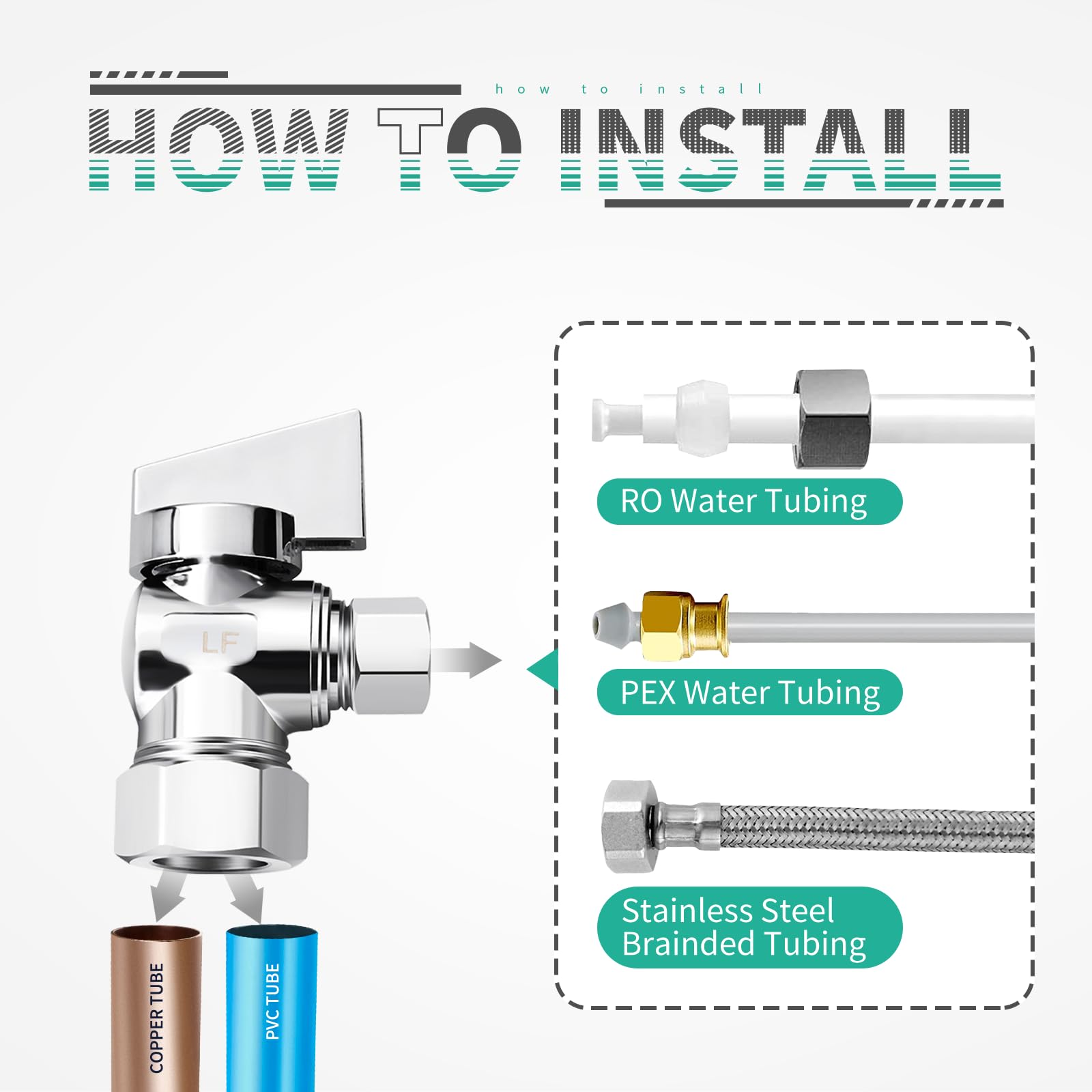 how to install

HOW TO INSTALL

LF

RO Water Tubing

PEX Water Tubing

Stainless Steel Brainded Tubing

COPPER TUBE

PVC TUBE