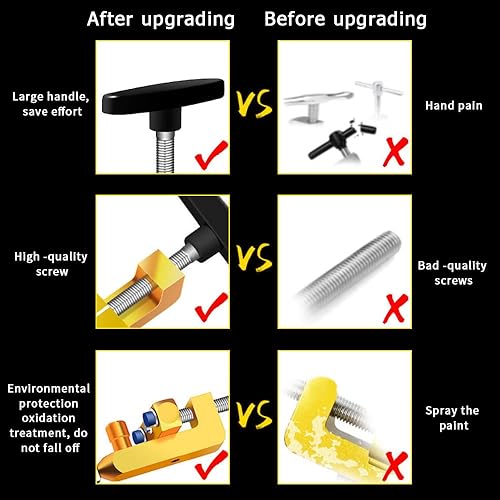 After upgrading

Before upgrading

Large handle, save effort

VS

Hand pain

High -quality screw

VS

Bad -quality screws

Environmental protection oxidation treatment, do not fall off

VS

Spray the paint