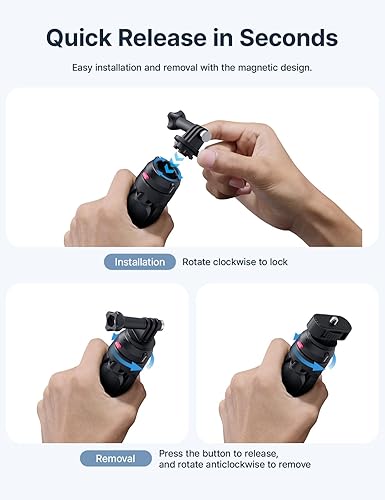 Quick Release in Seconds

Easy installation and removal with the magnetic design.

Installation Rotate clockwise to lock

Removal Press the button to release, and rotate anticlockwise to remove