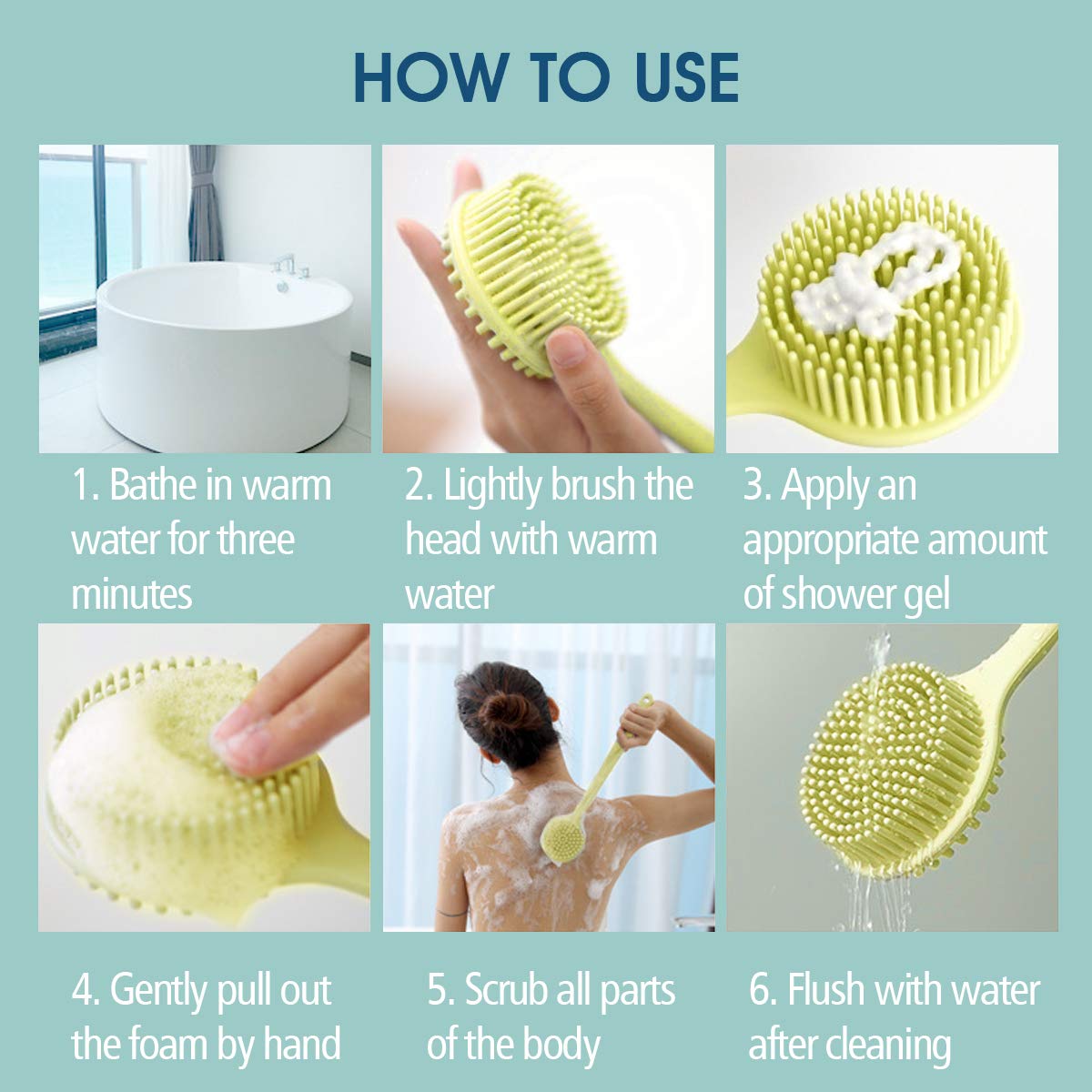 HOW TO USE

1. Bathe in warm water for three minutes

2. Lightly brush the head with warm water

3. Apply an appropriate amount of shower gel

4. Gently pull out the foam by hand

5. Scrub all parts of the body

6. Flush with water after cleaning