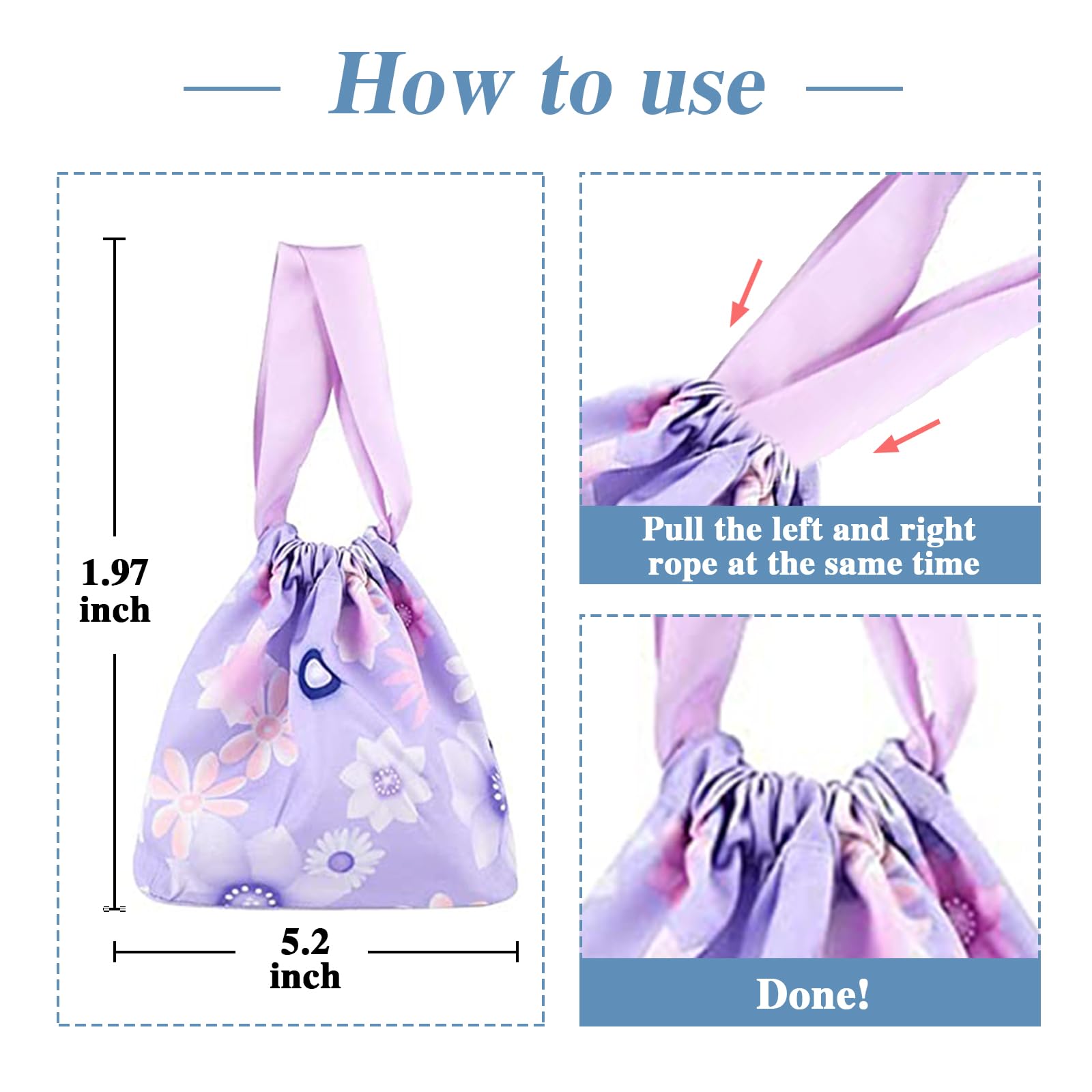 How to use

1.97 inch

5.2 inch

Pull the left and right rope at the same time

Done!