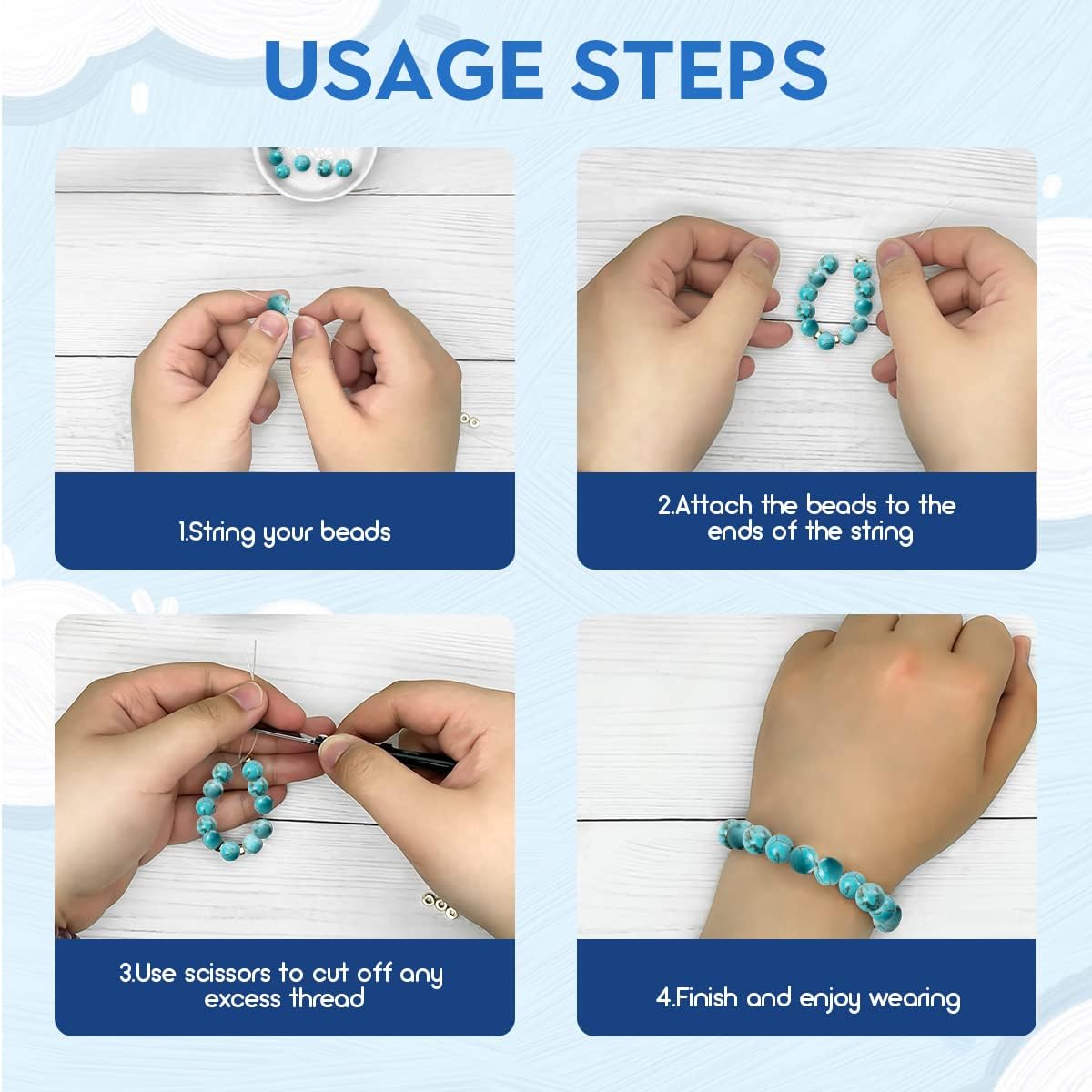 USAGE STEPS

1.String your beads

2.Attach the beads to the ends of the string

3.Use scissors to cut off any excess thread

4.Finish and enjoy wearing