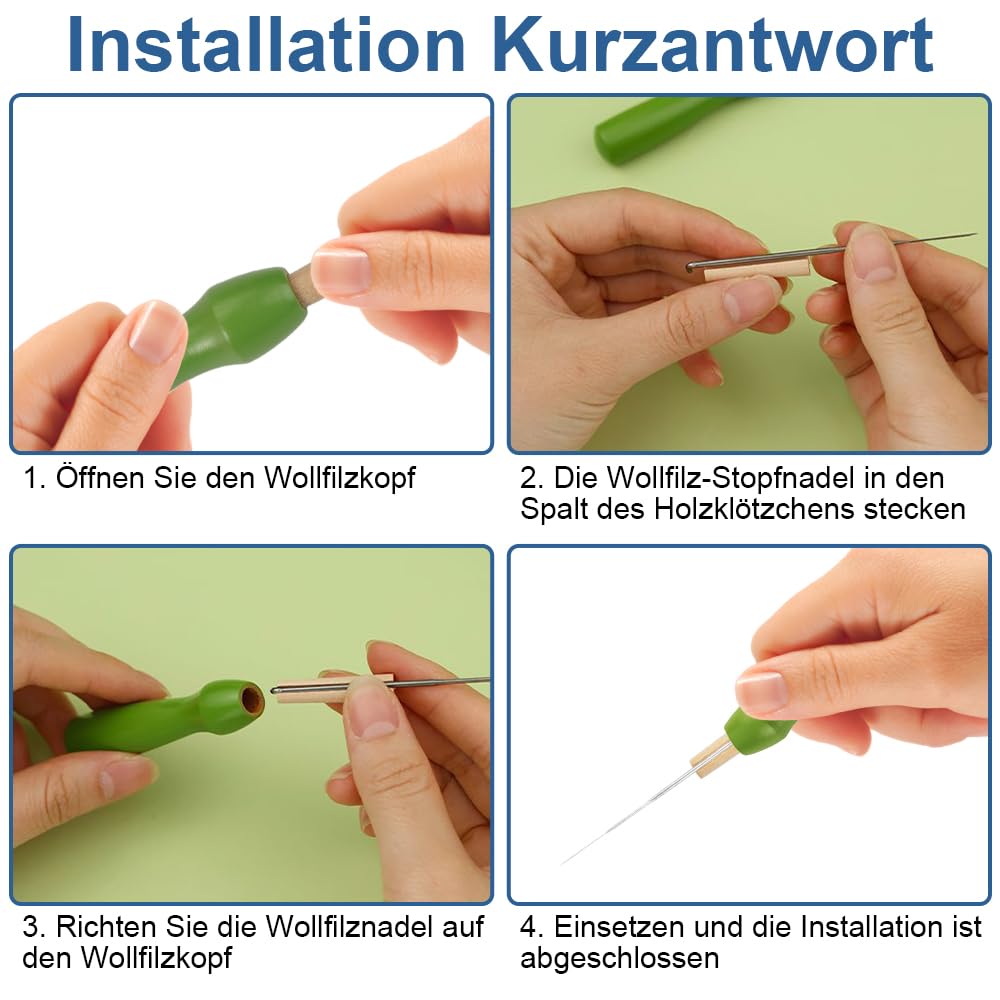 Installation Kurzantwort

1. Öffnen Sie den Wollfilzkopf

2. Die Wollfilz-Stopfnadel in den Spalt des Holzklötzchens stecken

3. Richten Sie die Wollfilznadel auf den Wollfilzkopf

4. Einsetzen und die Installation ist abgeschlossen