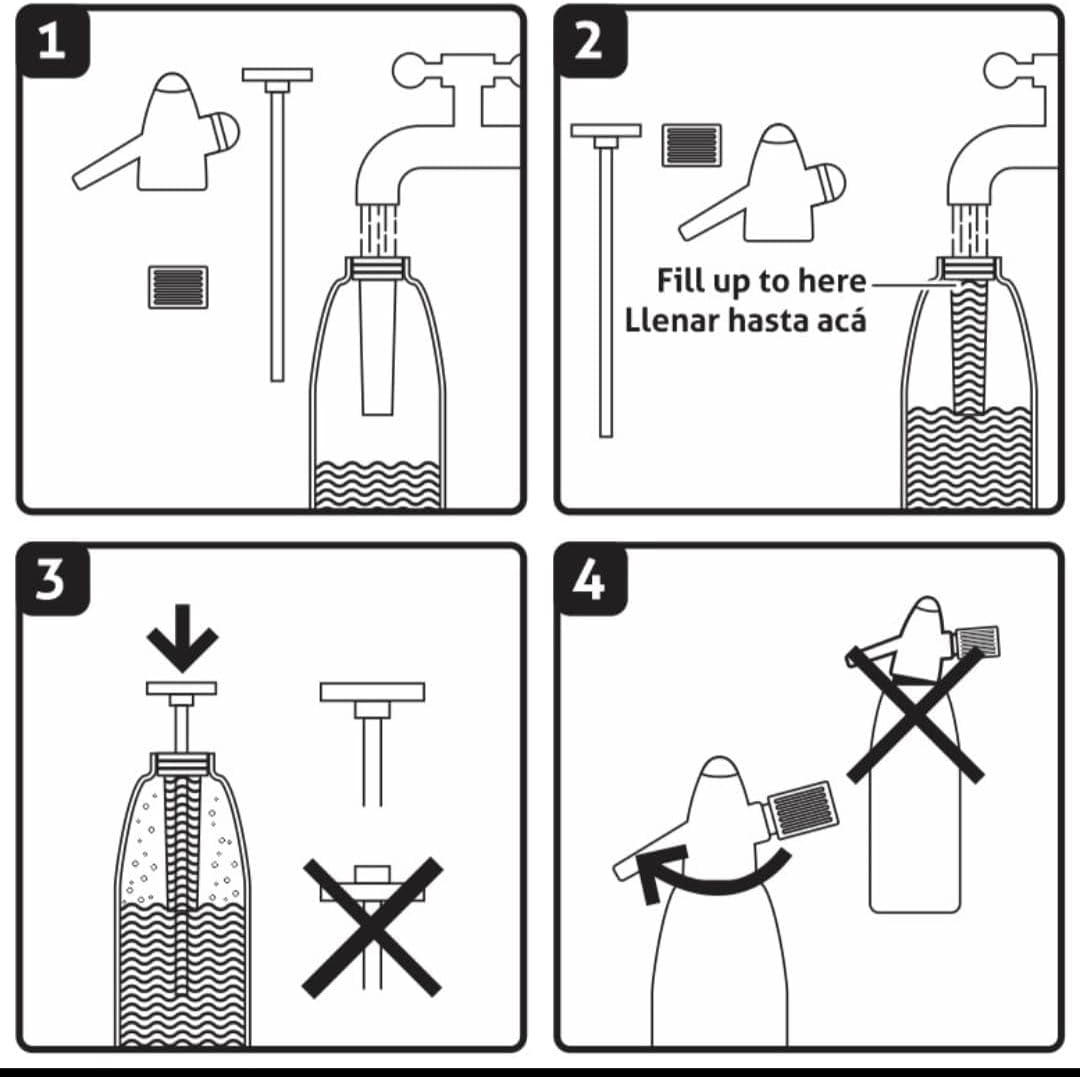 1

2

Fill up to here
Llenar hasta acá

3

4