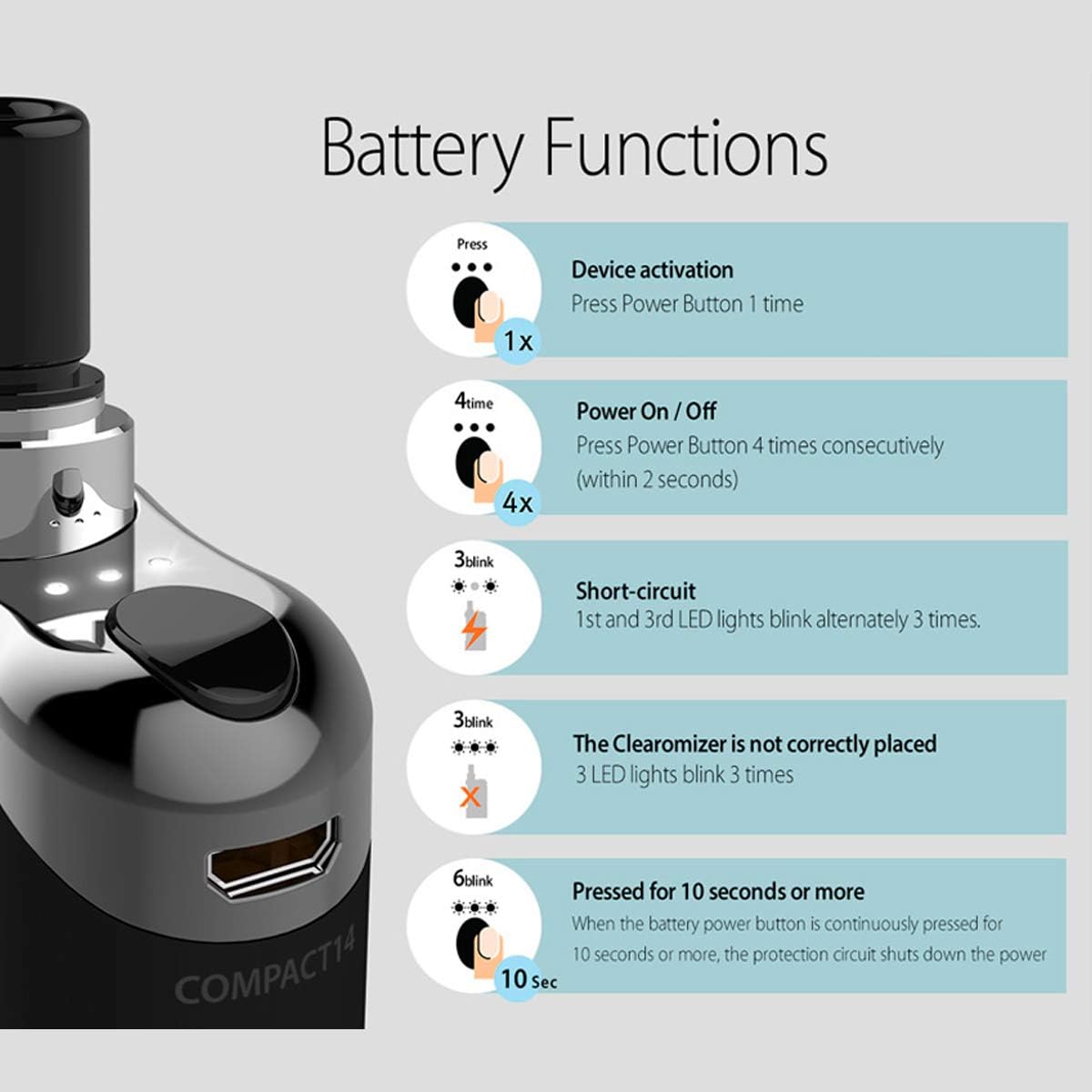 Battery Functions

Press
1x
Device activation
Press Power Button 1 time

4time
4x
Power On / Off
Press Power Button 4 times consecutively (within 2 seconds)

3blink
Short-circuit
1st and 3rd LED lights blink alternately 3 times.

3blink
The Clearomizer is not correctly placed
3 LED lights blink 3 times

6blink
10 Sec
Pressed for 10 seconds or more
When the battery power button is continuously pressed for 10 seconds or more, the protection circuit shuts down the power

COMPACT14