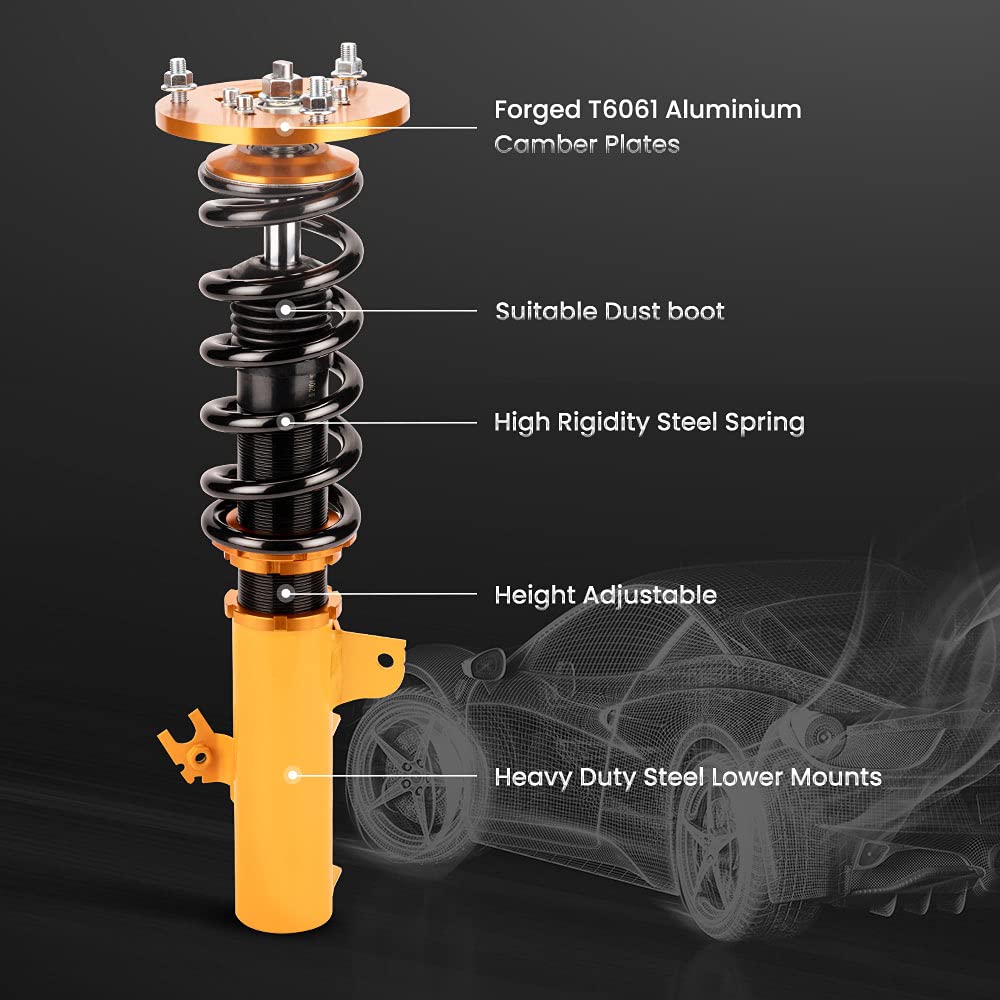 Forged T6061 Aluminium Camber Plates

Suitable Dust boot

High Rigidity Steel Spring

Height Adjustable

Heavy Duty Steel Lower Mounts