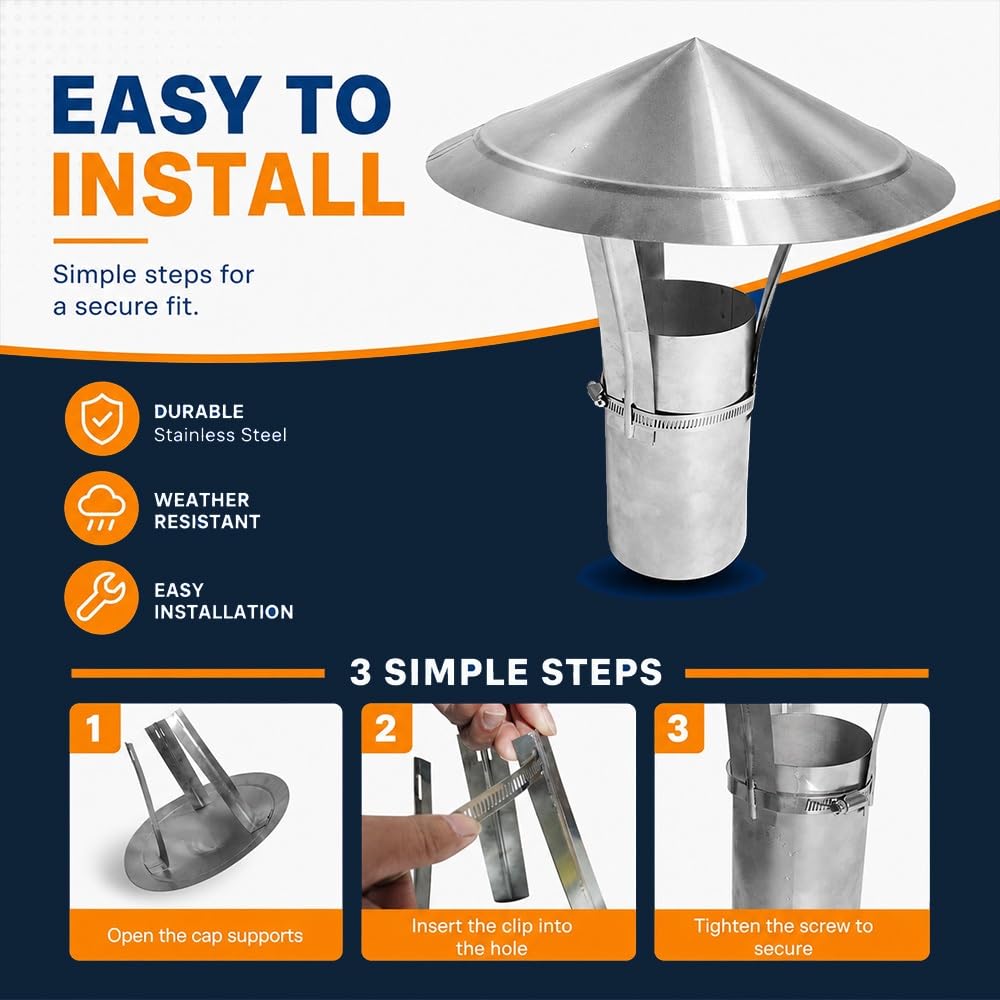 EASY TO INSTALL

Simple steps for a secure fit.

DURABLE
Stainless Steel

WEATHER RESISTANT

EASY INSTALLATION

3 SIMPLE STEPS

1
Open the cap supports

2
Insert the clip into the hole

3
Tighten the screw to secure