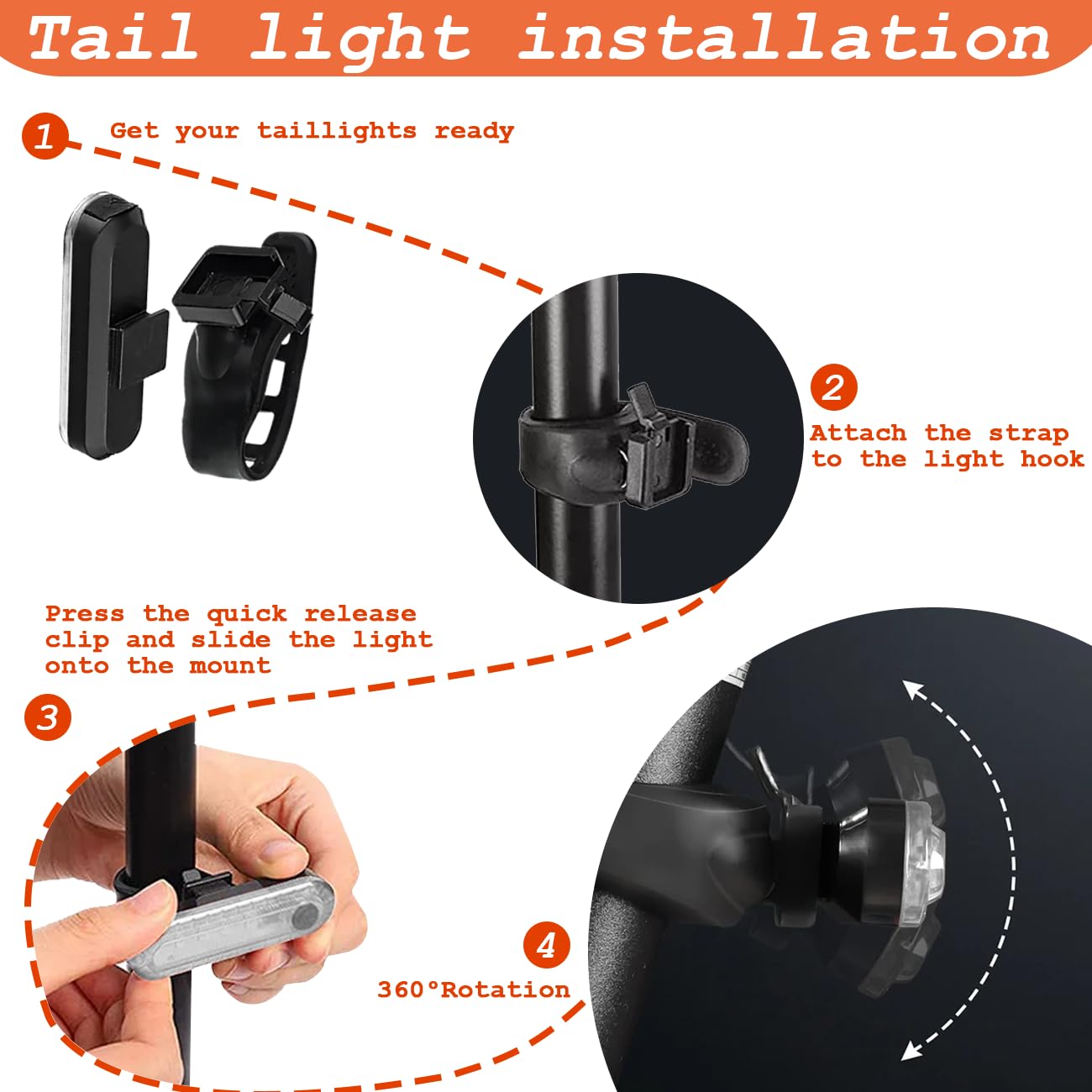 Tail light installation

1

Get your taillights ready

2

Attach the strap to the light hook

Press the quick release clip and slide the light onto the mount

3

4

360°Rotation