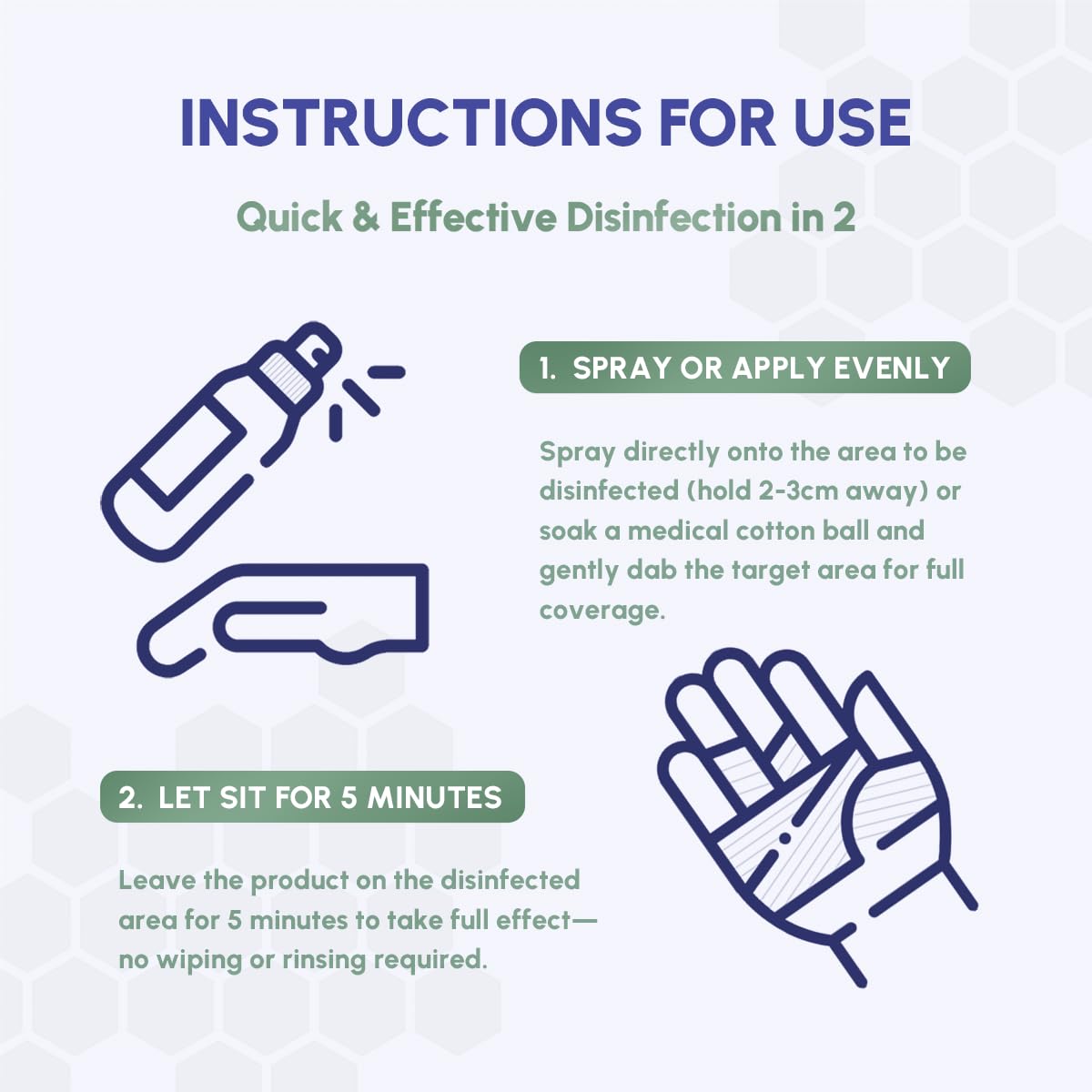 INSTRUCTIONS FOR USE

Quick & Effective Disinfection in 2

1. SPRAY OR APPLY EVENLY

Spray directly onto the area to be disinfected (hold 2-3cm away) or soak a medical cotton ball and gently dab the target area for full coverage.

2. LET SIT FOR 5 MINUTES

Leave the product on the disinfected area for 5 minutes to take full effect—no wiping or rinsing required.