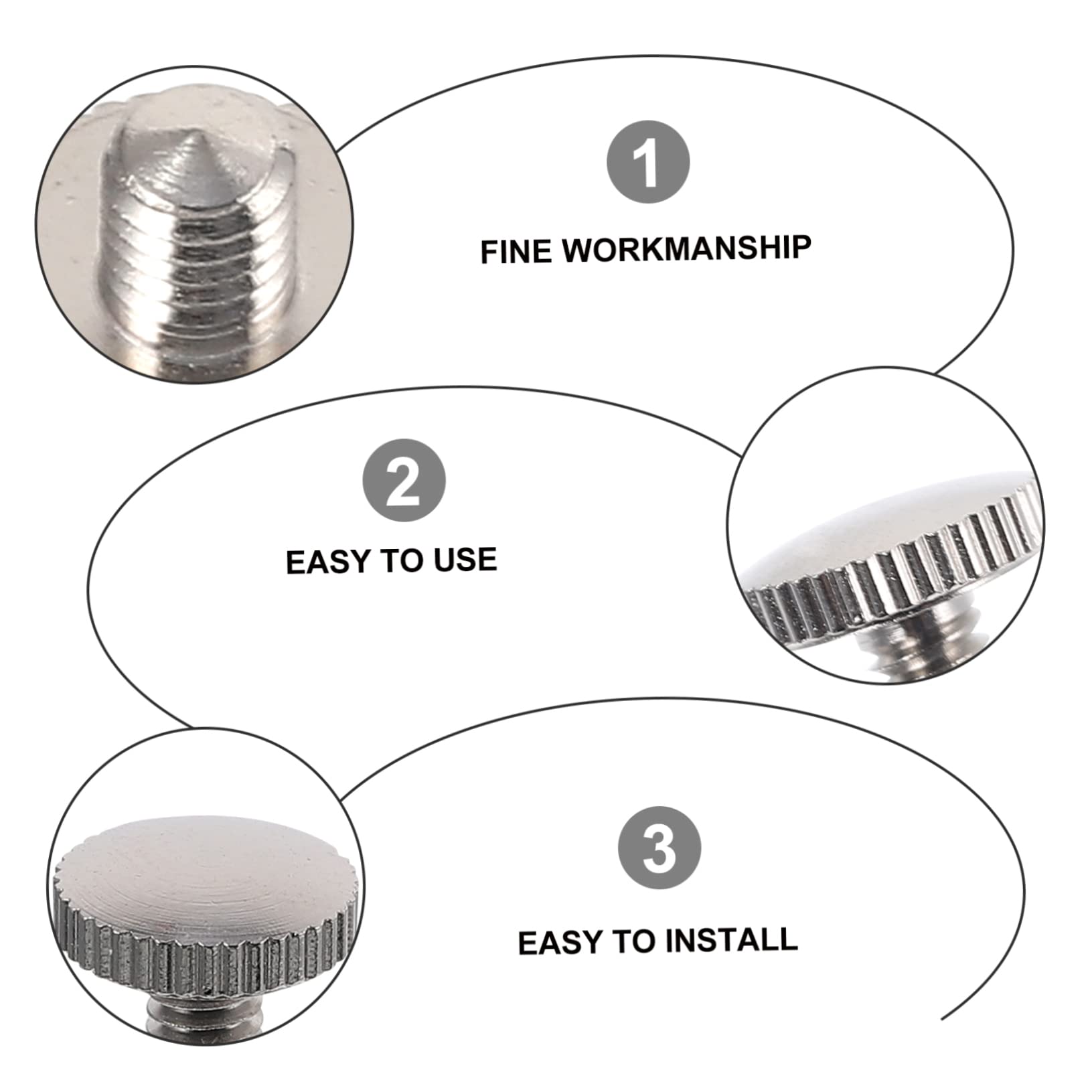 1

FINE WORKMANSHIP

2

EASY TO USE

3

EASY TO INSTALL