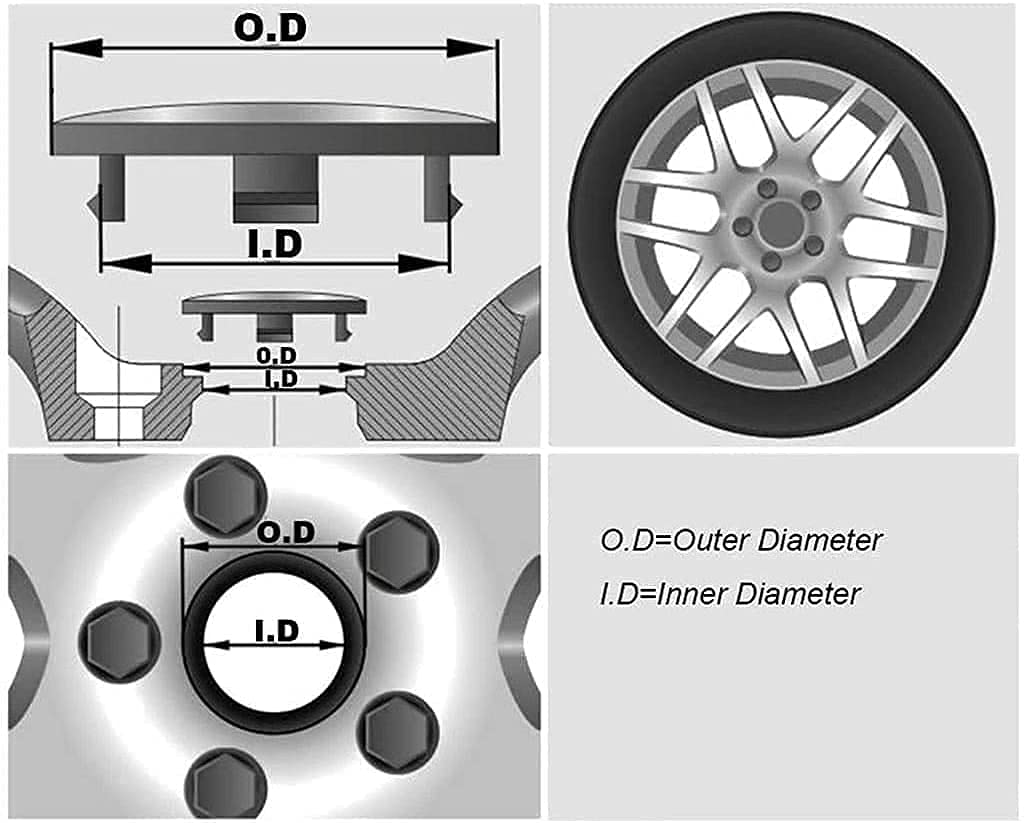 O.D

I.D

O.D
I.D

O.D

I.D

O.D=Outer Diameter

I.D=Inner Diameter