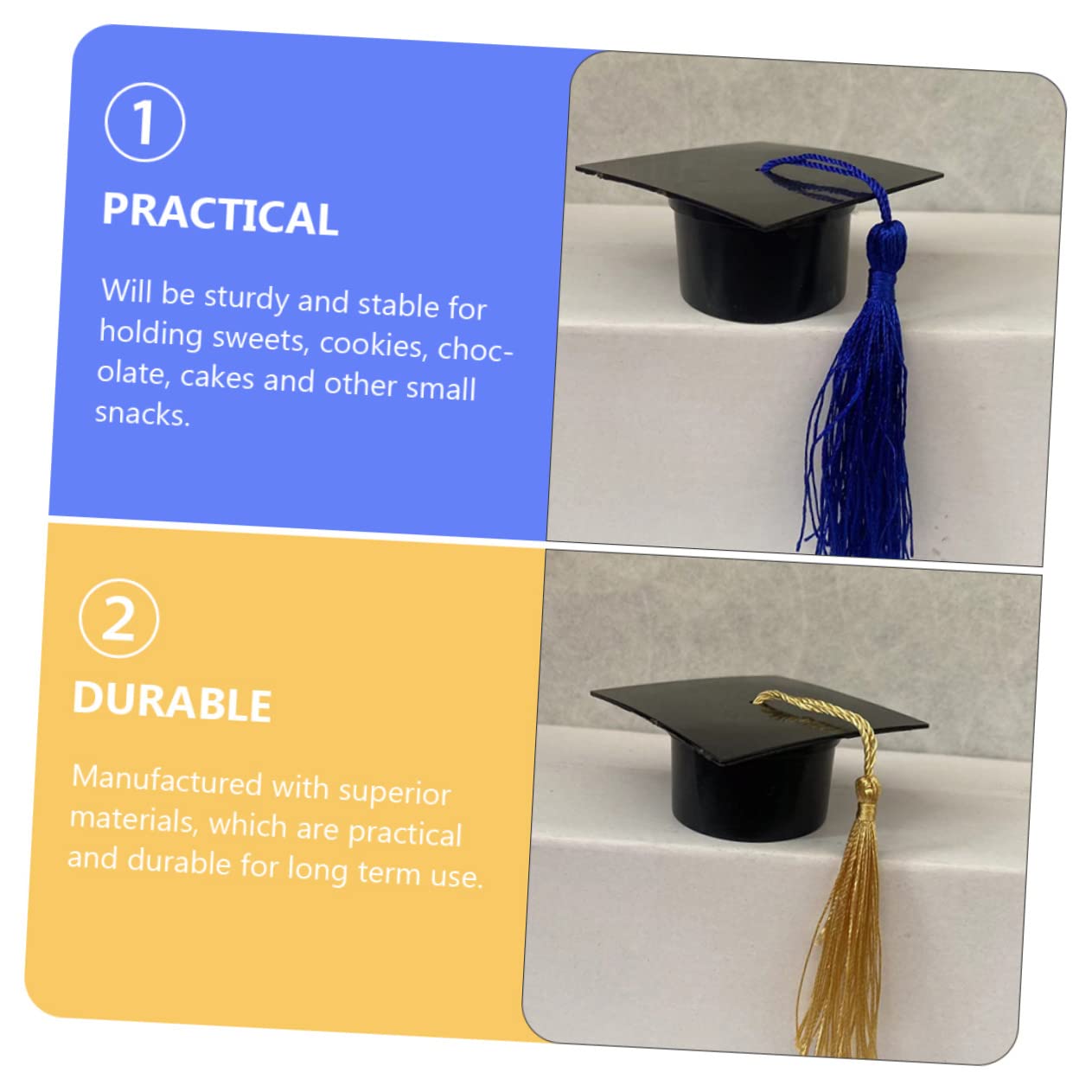 1

PRACTICAL

Will be sturdy and stable for holding sweets, cookies, chocolate, cakes and other small snacks.

2

DURABLE

Manufactured with superior materials, which are practical and durable for long term use.