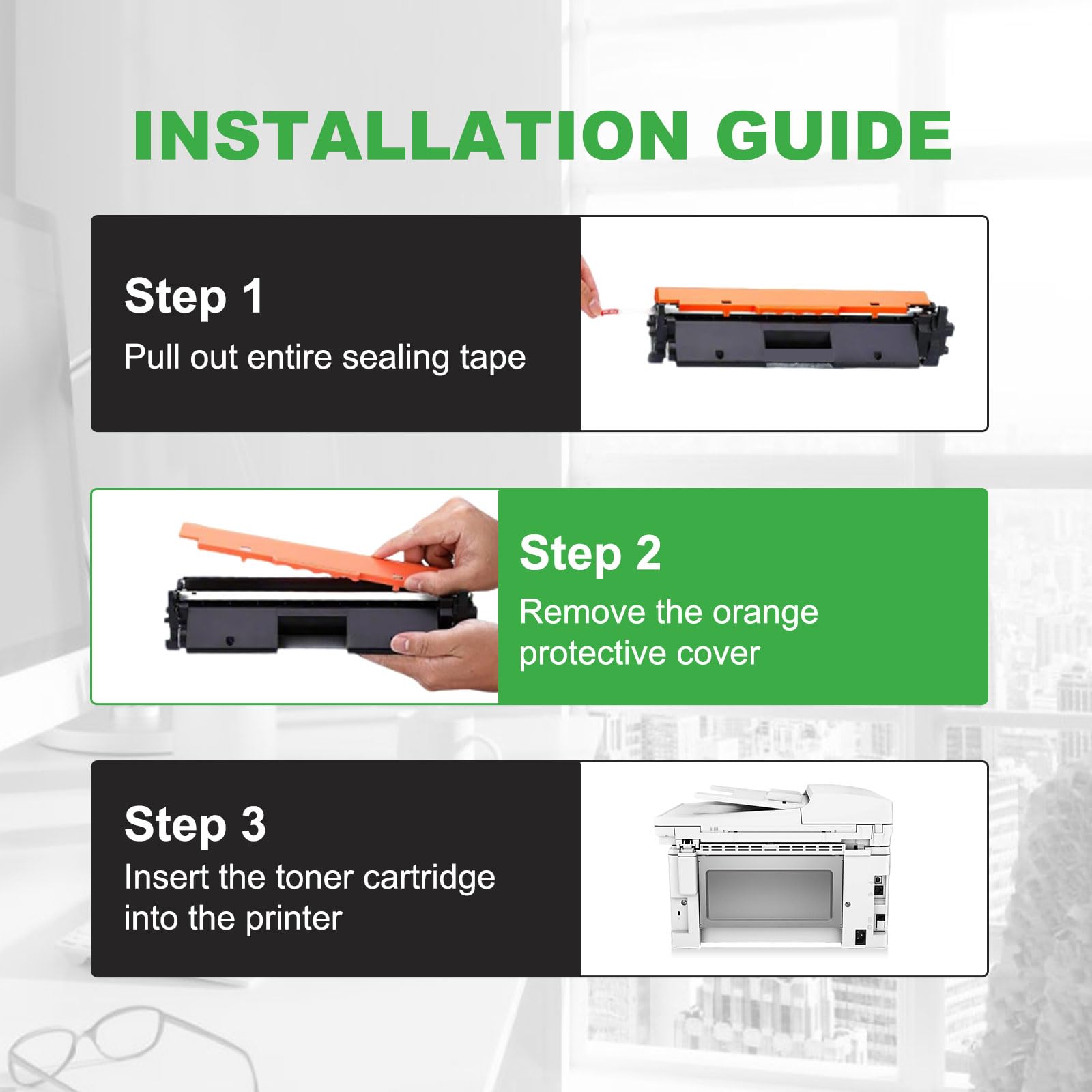 INSTALLATION GUIDE

Step 1
Pull out entire sealing tape

Step 2
Remove the orange protective cover

Step 3
Insert the toner cartridge into the printer