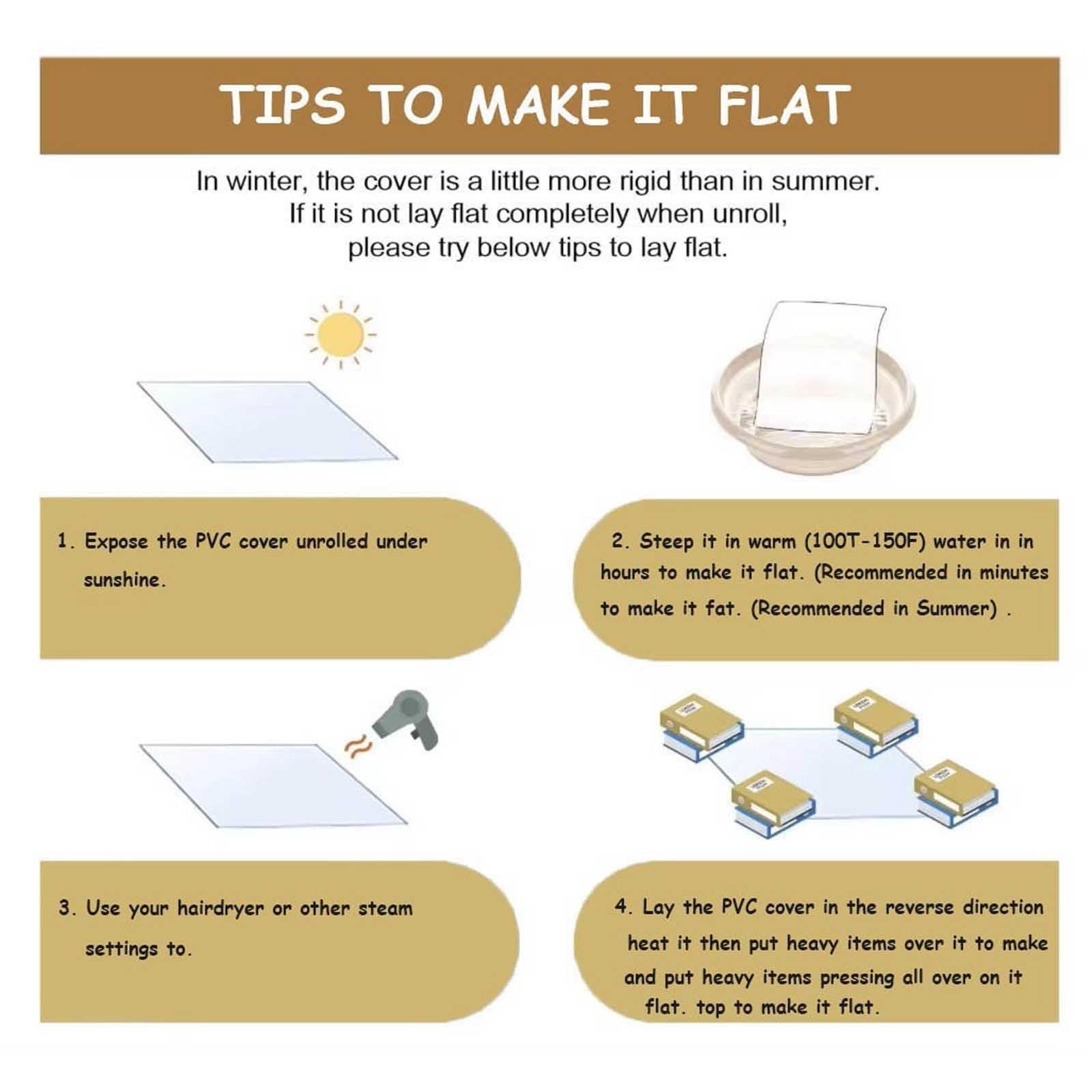 TIPS TO MAKE IT FLAT

In winter, the cover is a little more rigid than in summer. If it is not lay flat completely when unroll, please try below tips to lay flat.

1. Expose the PVC cover unrolled under sunshine.

2. Steep it in warm (100T-150F) water in in hours to make it flat. (Recommended in minutes to make it fat. (Recommended in Summer) .

3. Use your hairdryer or other steam settings to.

4. Lay the PVC cover in the reverse direction heat it then put heavy items over it to make and put heavy items pressing all over on it flat. top to make it flat.