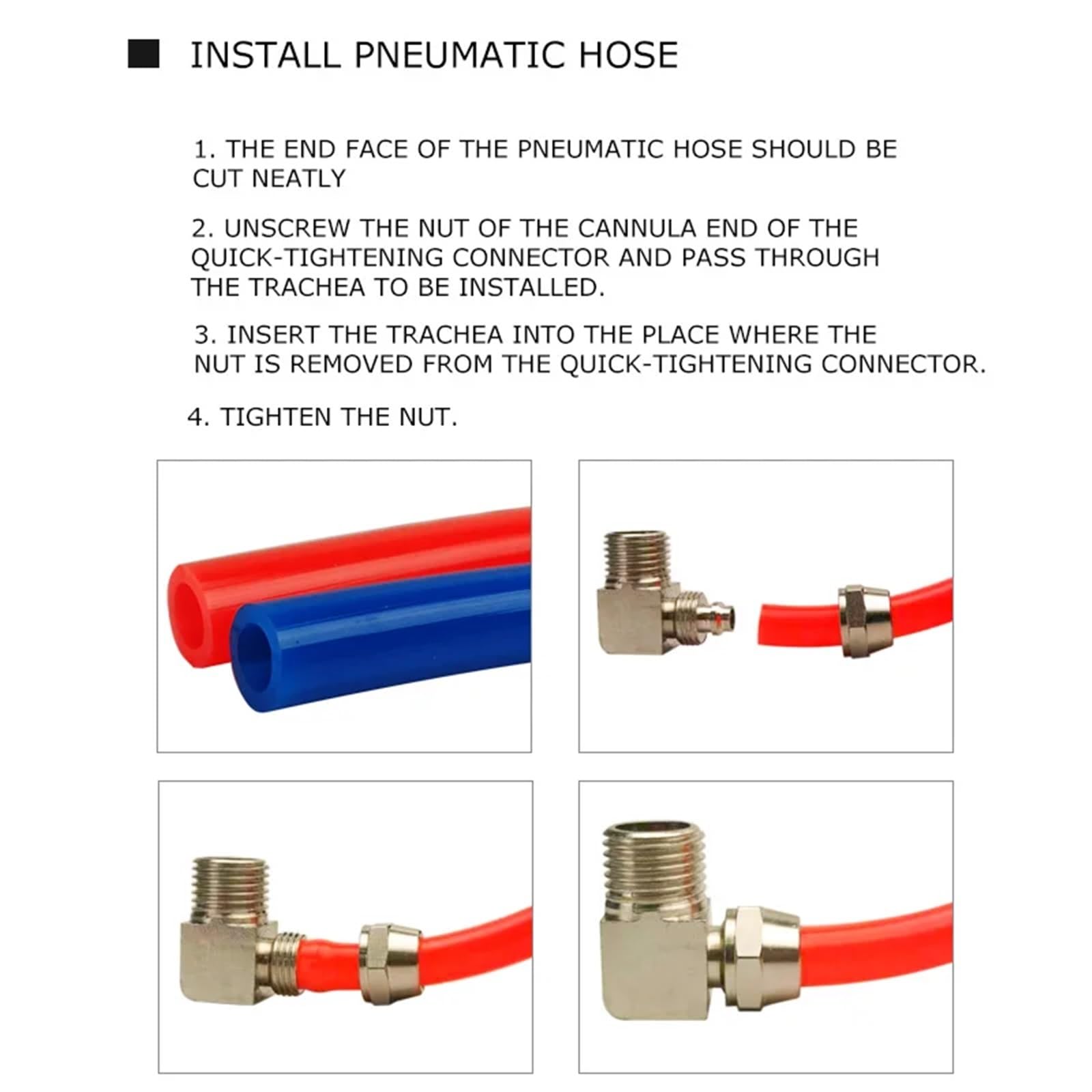 INSTALL PNEUMATIC HOSE

1. THE END FACE OF THE PNEUMATIC HOSE SHOULD BE CUT NEATLY

2. UNSCREW THE NUT OF THE CANNULA END OF THE QUICK-TIGHTENING CONNECTOR AND PASS THROUGH THE TRACHEA TO BE INSTALLED.

3. INSERT THE TRACHEA INTO THE PLACE WHERE THE NUT IS REMOVED FROM THE QUICK-TIGHTENING CONNECTOR.

4. TIGHTEN THE NUT.