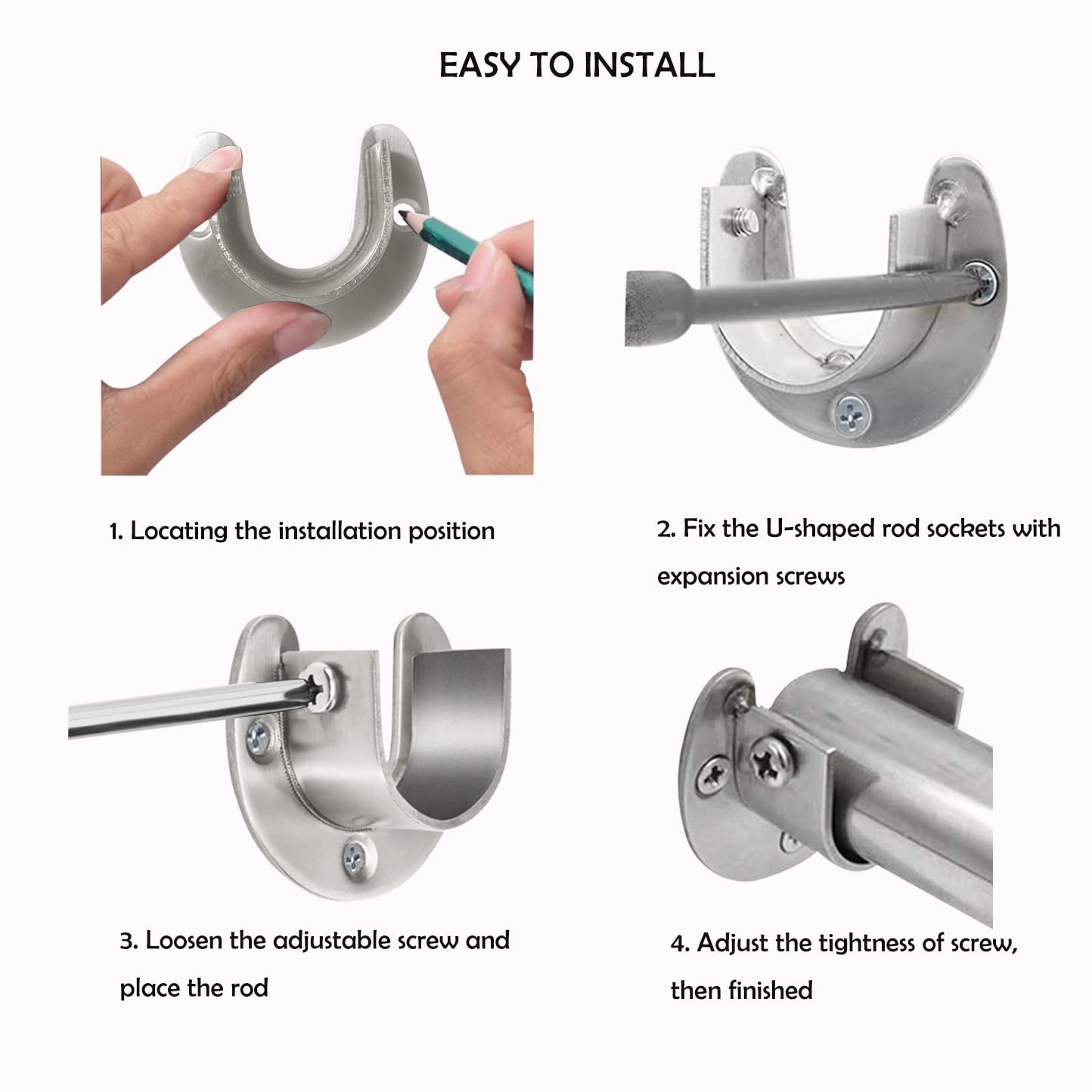 EASY TO INSTALL

1. Locating the installation position

2. Fix the U-shaped rod sockets with expansion screws

3. Loosen the adjustable screw and place the rod

4. Adjust the tightness of screw, then finished