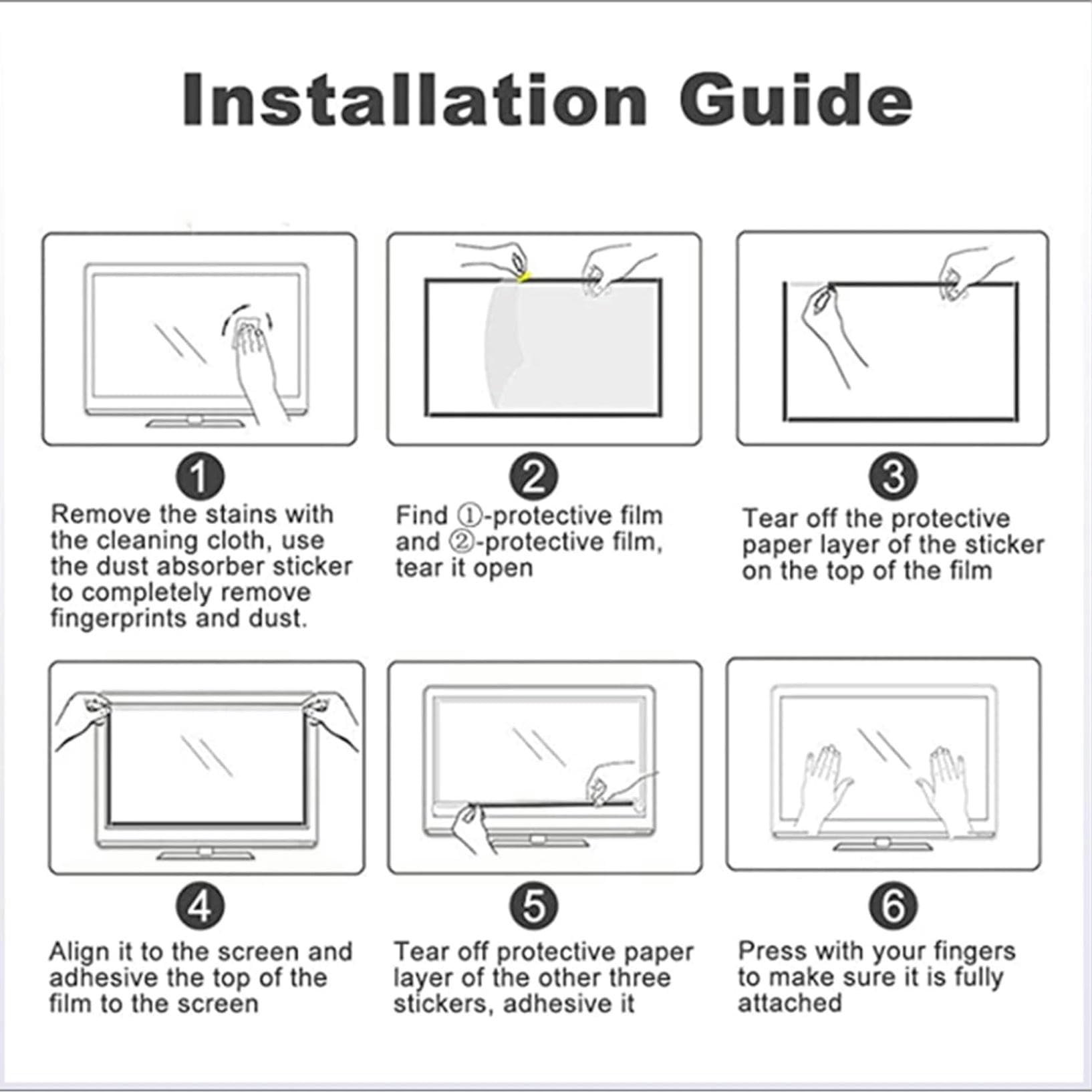 Installation Guide

1
Remove the stains with the cleaning cloth, use the dust absorber sticker to completely remove fingerprints and dust.

2
Find ①-protective film and ②-protective film, tear it open

3
Tear off the protective paper layer of the sticker on the top of the film

4
Align it to the screen and adhesive the top of the film to the screen

5
Tear off protective paper layer of the other three stickers, adhesive it

6
Press with your fingers to make sure it is fully attached