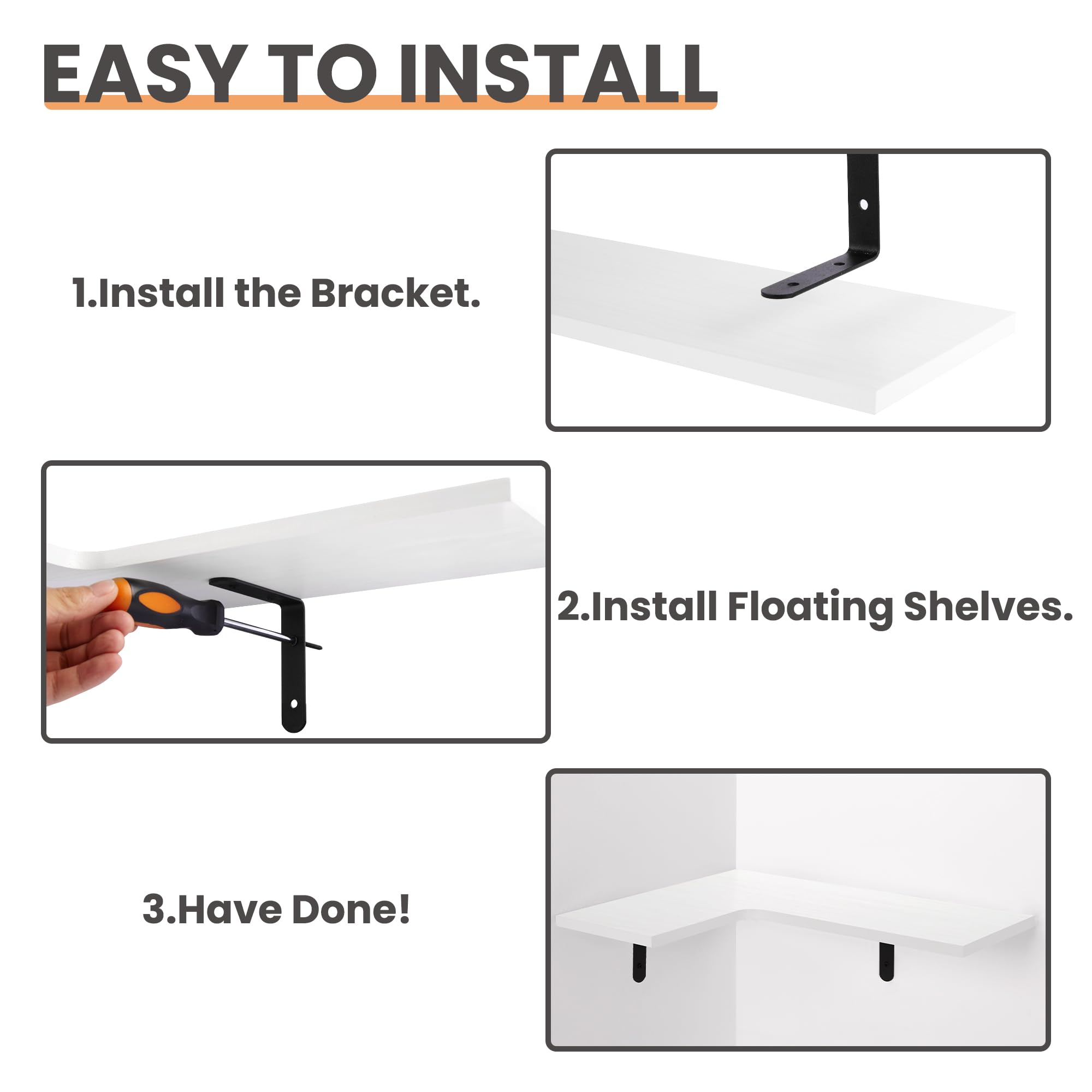 EASY TO INSTALL

1.Install the Bracket.

2.Install Floating Shelves.

3.Have Done!