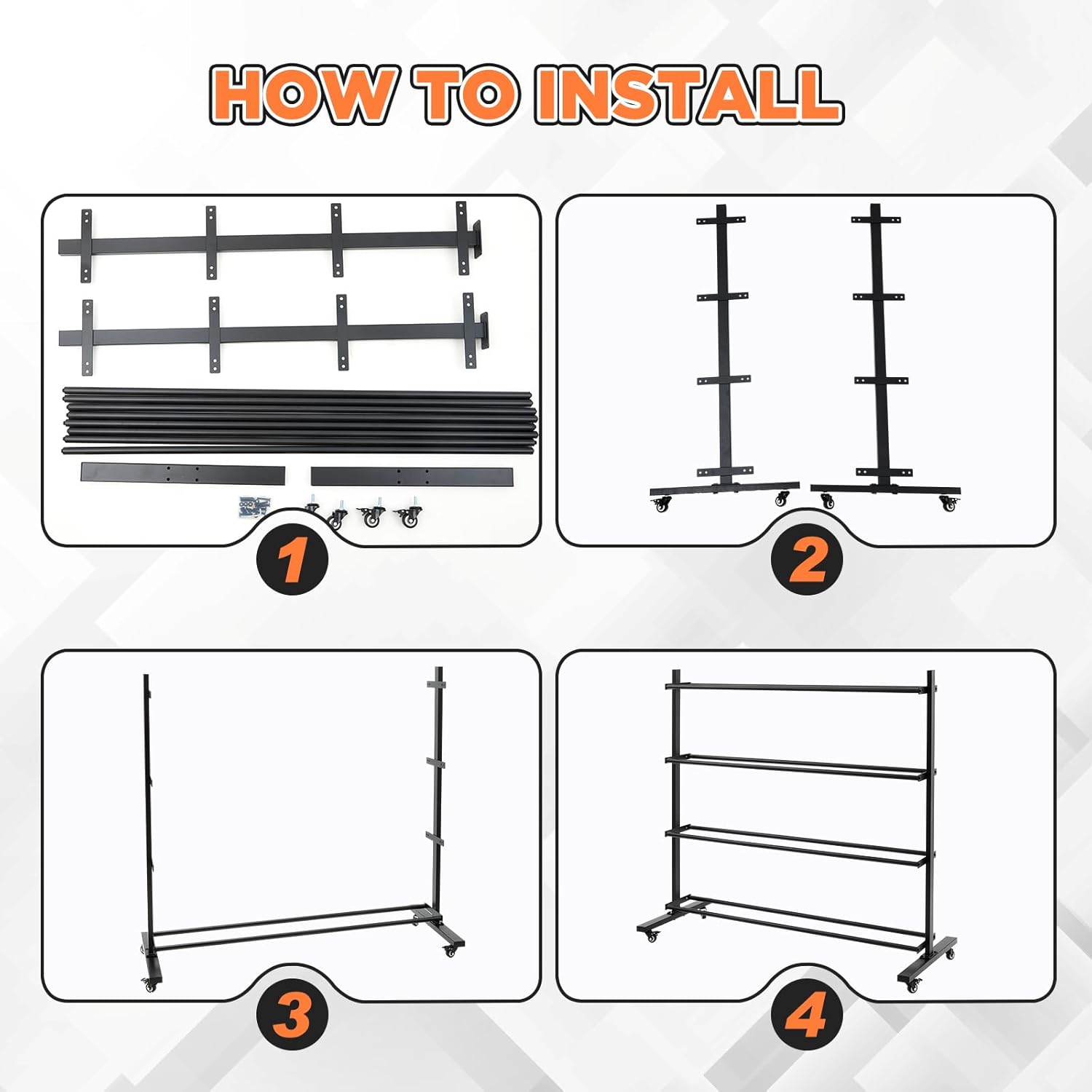 HOW TO INSTALL

1

2

3

4